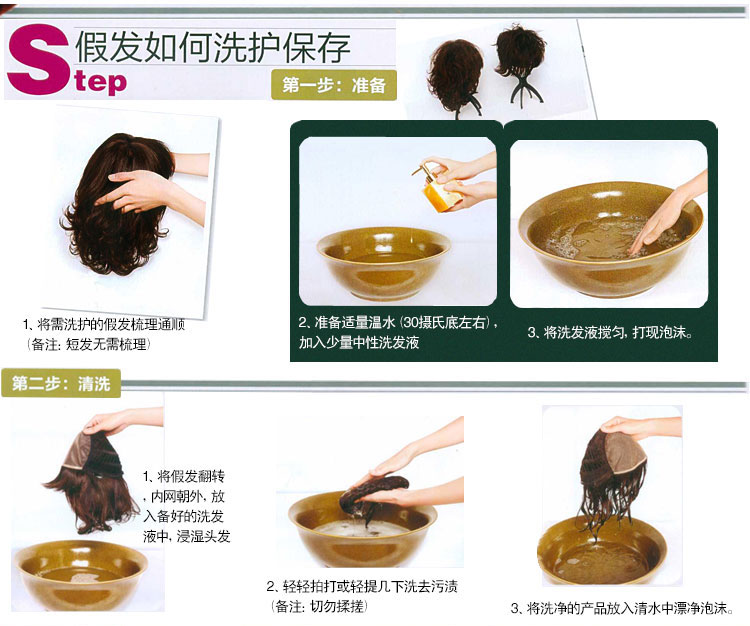 Step 假发如何洗护保存

第一步：准备

1、将需洗护的假发梳理通顺
(备注：短发无需梳理)

2、准备适量温水(30摄氏底左右)，加入少量中性洗发液

3、将洗发液搅匀，打现泡沫。

第二步：清洗

1、将假发翻转，内网朝外，放入备好的洗发液中，浸湿头发

2、轻轻拍打或轻提几下洗去污渍
(备注：切勿揉搓)

3、将洗净的产品放入清水中漂净泡沫。