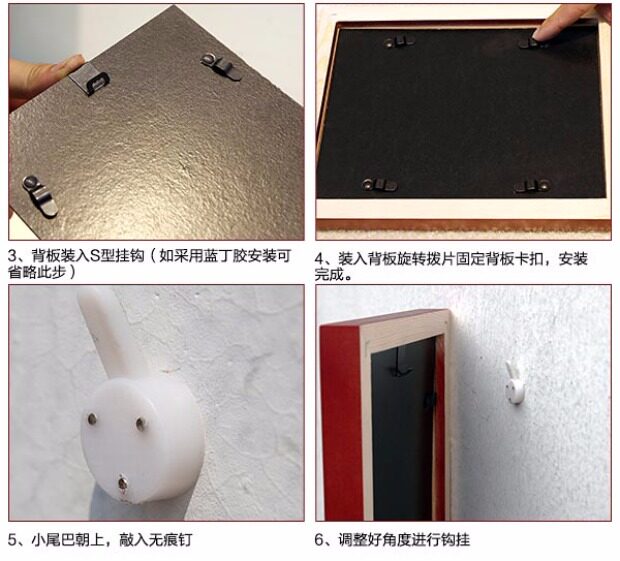 3、背板装入S型挂钩（如采用蓝丁胶安装可省略此步）

4、装入背板旋转拨片固定背板卡扣，安装完成。

5、小尾巴朝上，敲入无痕钉

6、调整好角度进行钩挂