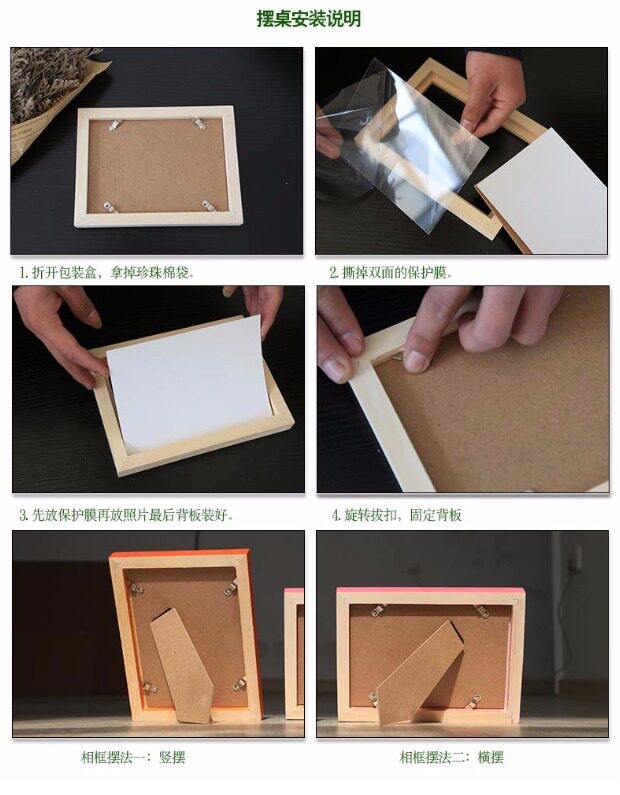 摆桌安装说明

1. 折开包装盒，拿掉珍珠棉袋。

2. 撕掉双面的保护膜。

3. 先放保护膜再放照片最后背板装好。

4. 旋转拔扣，固定背板

相框摆法一：竖摆

相框摆法二：横摆