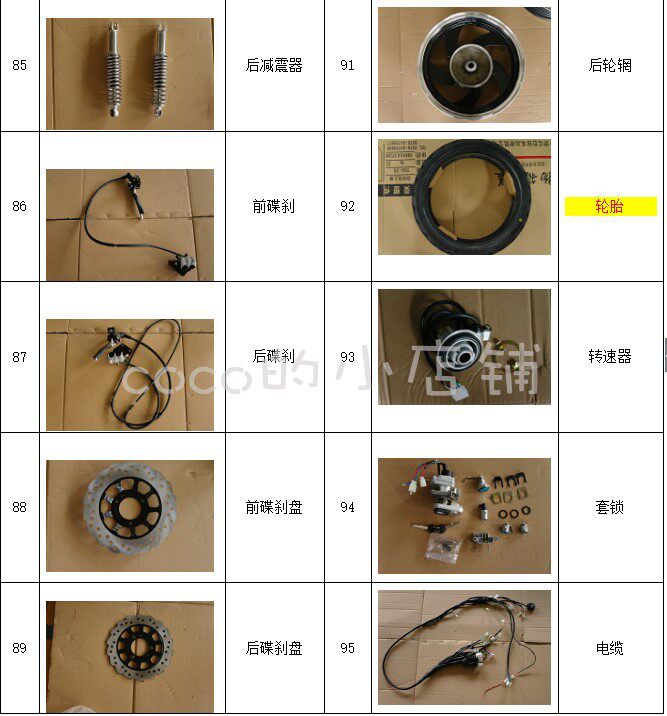 | 85 | | 后减震器 | 91 | | 后轮辋 |
|---|---|---|---|---|---|
| 86 | | 前碟刹 | 92 | | 轮胎 |
| 87 | | 后碟刹 | 93 | | 转速器 |
| 88 | | 前碟刹盘 | 94 | | 套锁 |
| 89 | | 后碟刹盘 | 95 | | 电缆 |

coco的小店铺