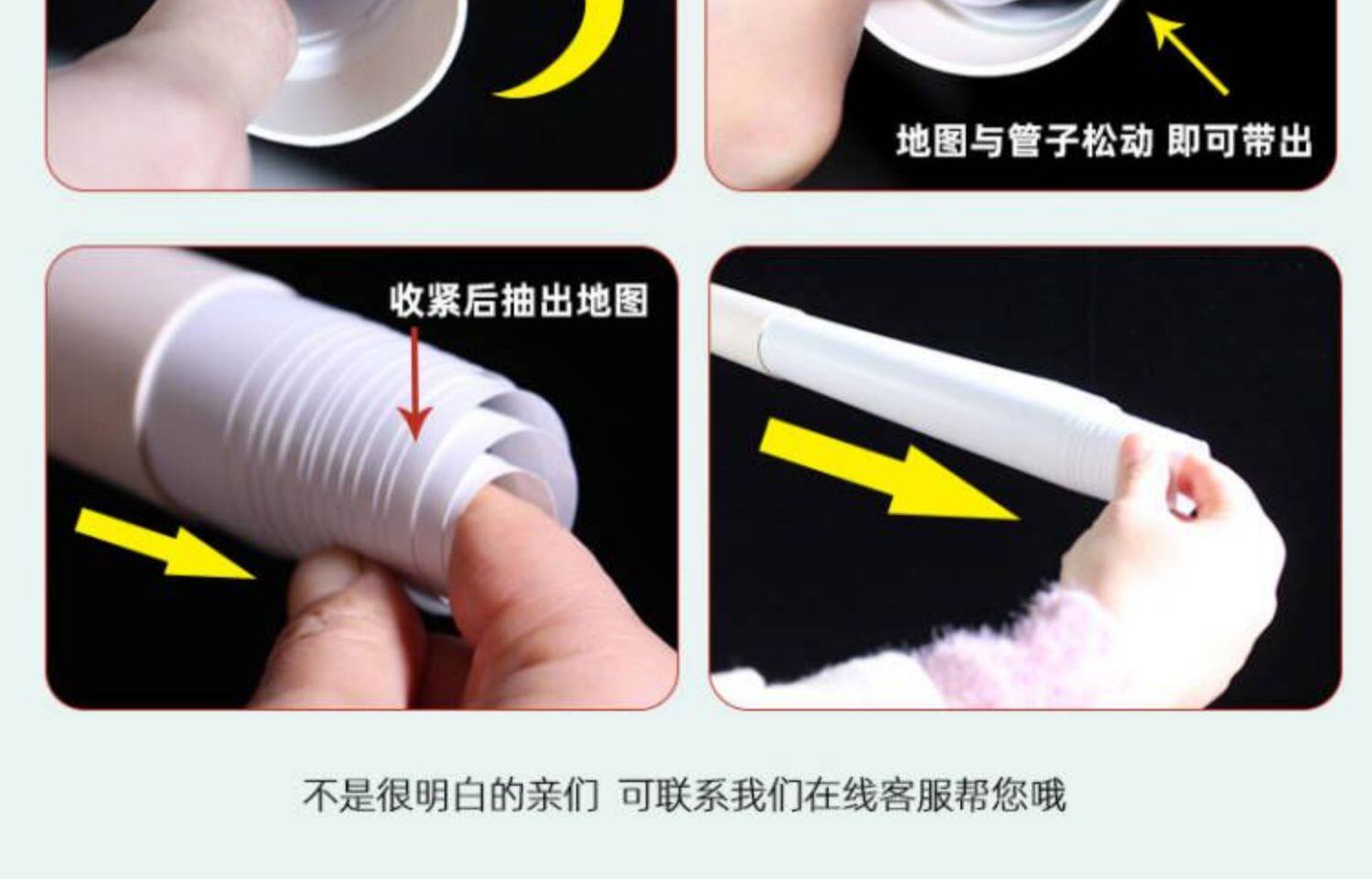 地图与管子松动 即可带出

收紧后抽出地图

不是很明白的亲们 可联系我们在线客服帮您哦