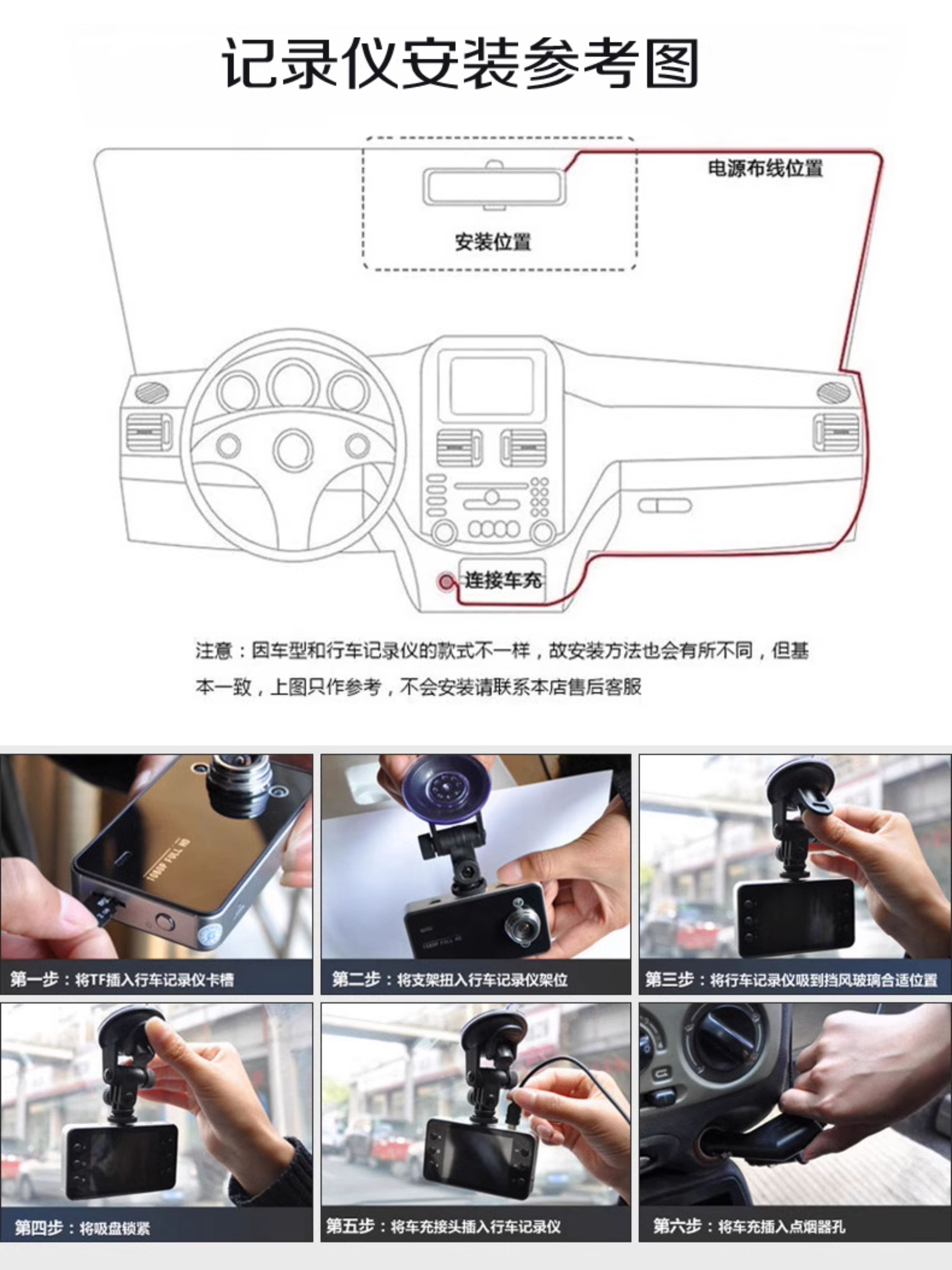 记录仪安装参考图

电源布线位置

安装位置

连接车充

注意：因车型和行车记录仪的款式不一样，故安装方法也会有所不同，但基本一致，上图只作参考，不会安装请联系本店售后客服

1080P FULL HD

第一步：将TF插入行车记录仪卡槽

1080P FULL HD

第二步：将支架扭入行车记录仪架位

第三步：将行车记录仪吸到挡风玻璃合适位置

第四步：将吸盘锁紧

第五步：将车充接头插入行车记录仪

第六步：将车充插入点烟器孔