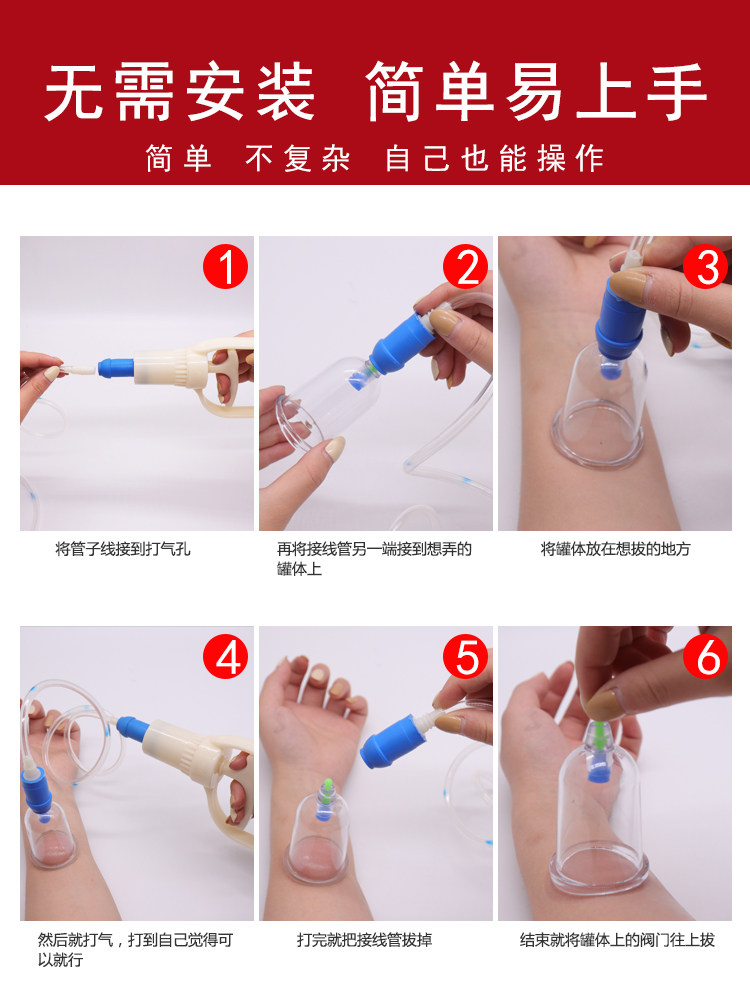 无需安装 简单易上手

简单 不复杂 自己也能操作

1

将管子线接到打气孔

2

再将接线管另一端接到想弄的罐体上

3

将罐体放在想拔的地方

4

然后就打气，打到自己觉得可以就行

5

打完就把接线管拔掉

6

结束就将罐体上的阀门往上拔