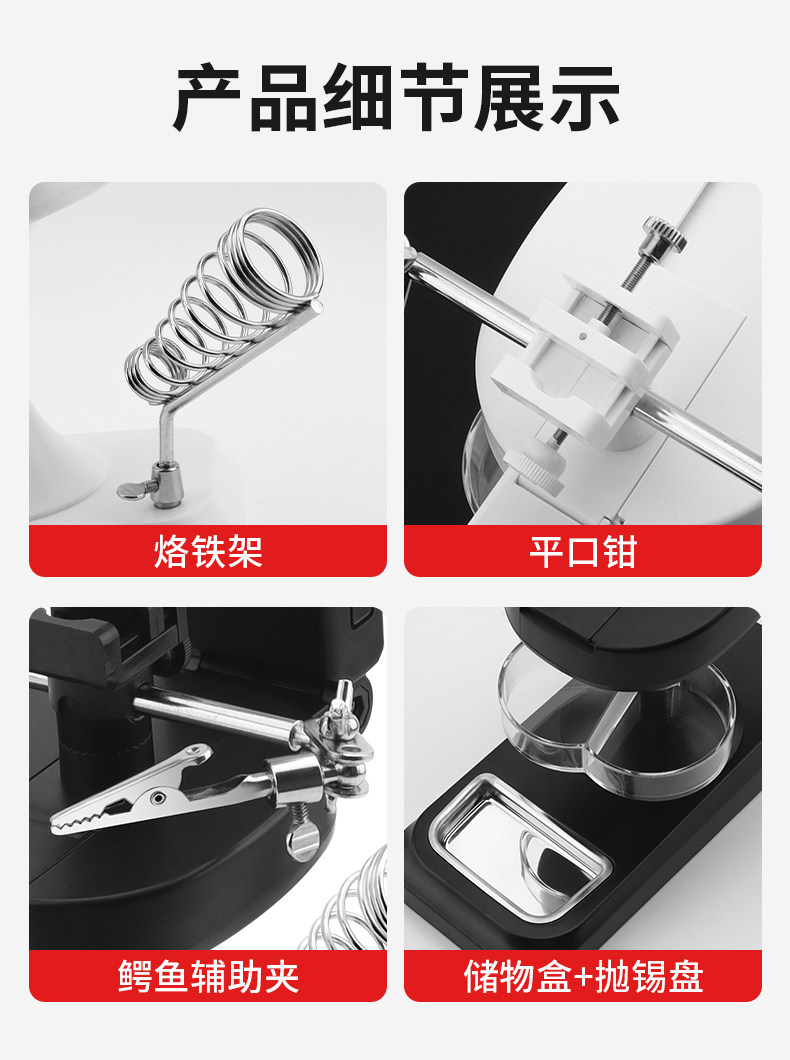 产品细节展示

烙铁架

平口钳

鳄鱼辅助夹

储物盒+抛锡盘