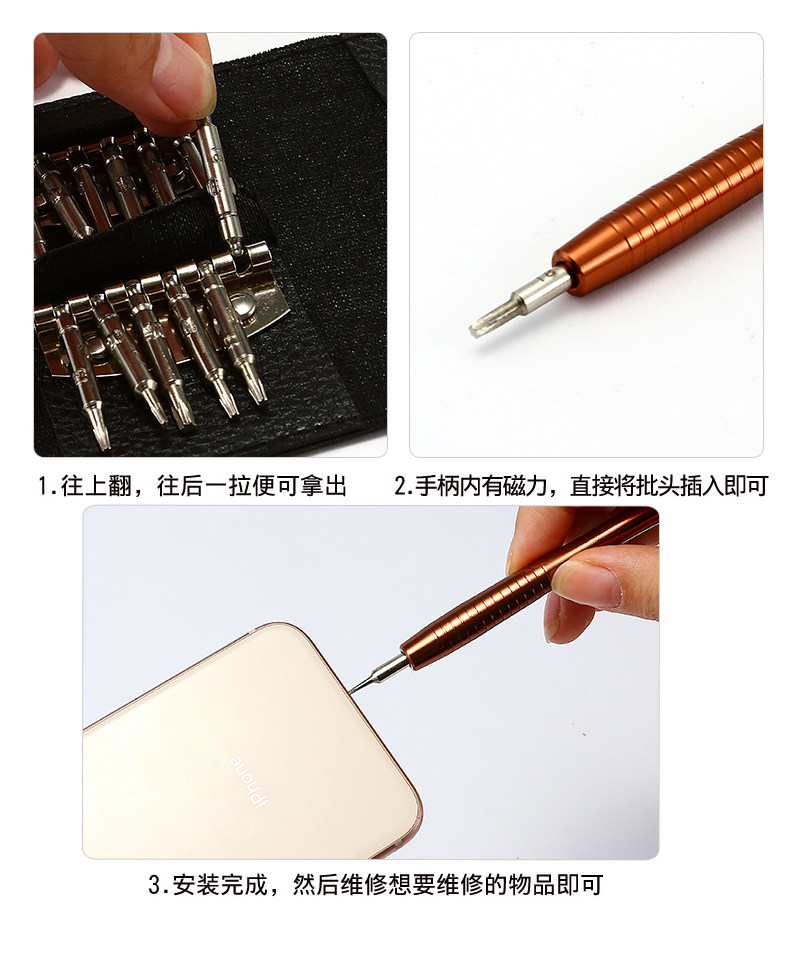 1.往上翻，往后一拉便可拿出

2.手柄内有磁力，直接将批头插入即可

iPhone

3.安装完成，然后维修想要维修的物品即可