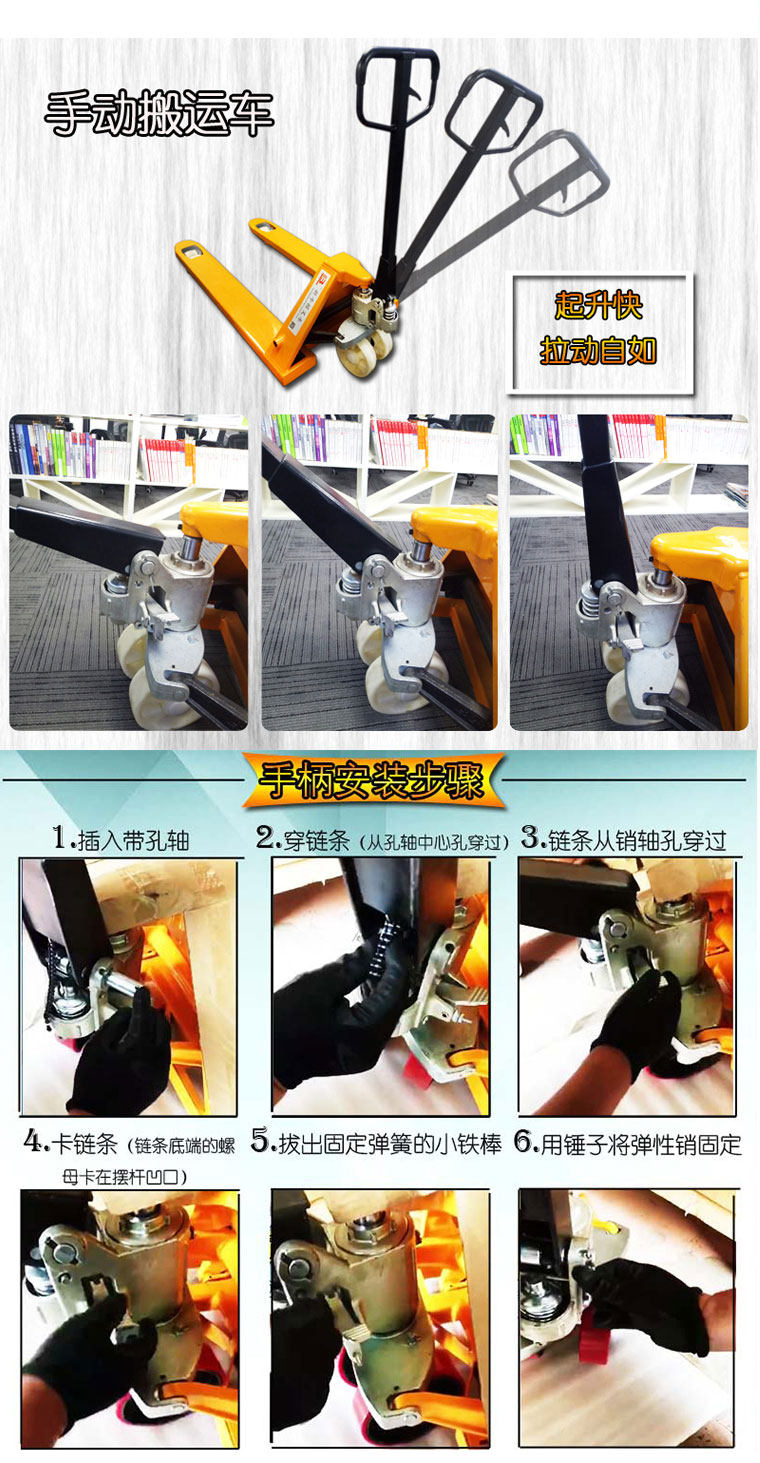 手动搬运车

起升快
拉动自如

手柄安装步骤

1.插入带孔轴

2.穿链条（从孔轴中心孔穿过）

3.链条从销轴孔穿过

4.卡链条（链条底端的螺母卡在摆杆凹口）

5.拔出固定弹簧的小铁棒

6.用锤子将弹性销固定