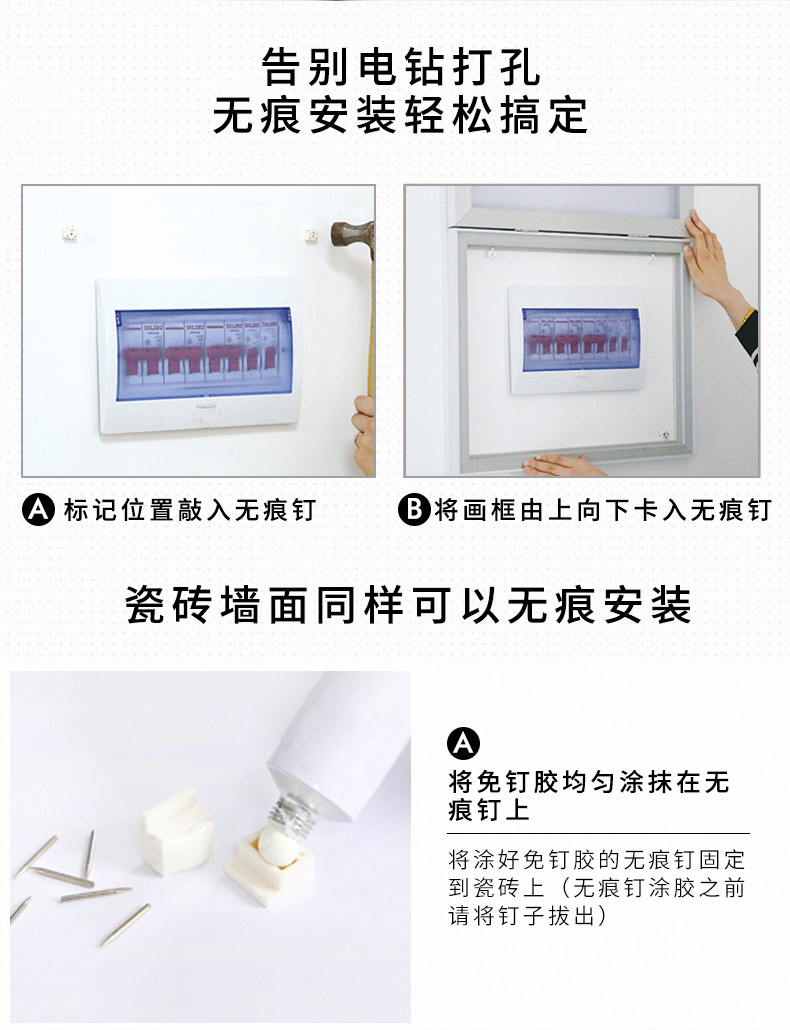 告别电钻打孔
无痕安装轻松搞定

A 标记位置敲入无痕钉

B 将画框由上向下卡入无痕钉

瓷砖墙面同样可以无痕安装

A

将免钉胶均匀涂抹在无痕钉上

将涂好免钉胶的无痕钉固定到瓷砖上（无痕钉涂胶之前请将钉子拔出）