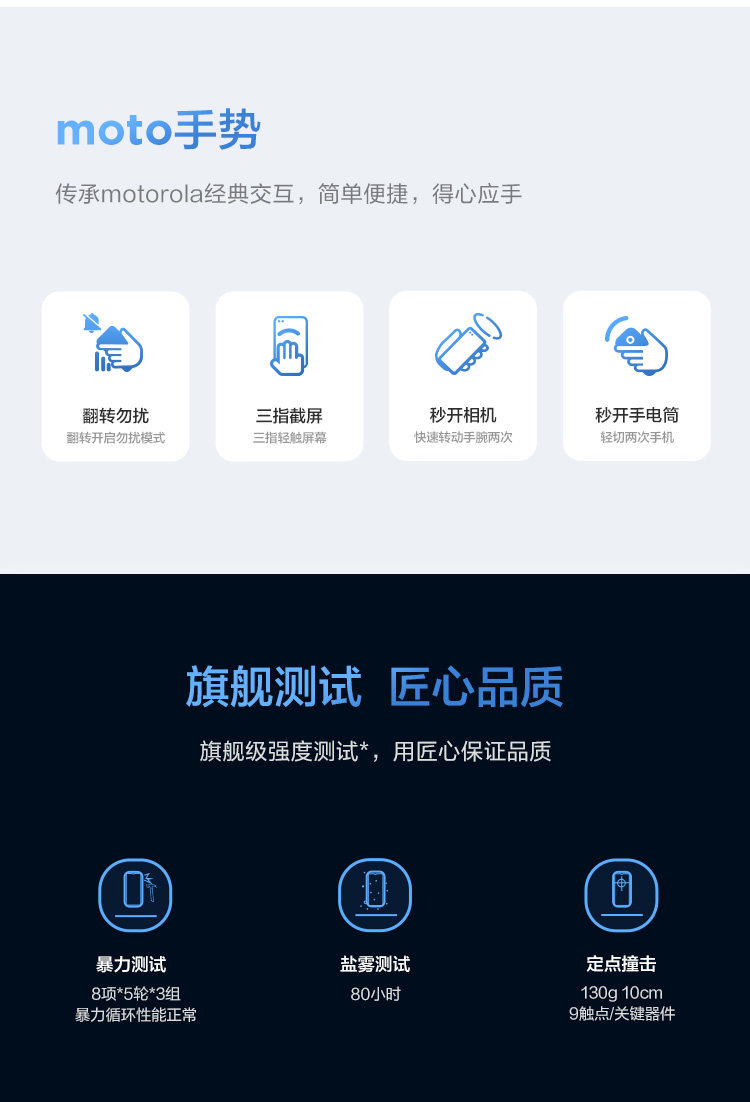 moto手势

传承motorola经典交互，简单便捷，得心应手

翻转勿扰
翻转开启勿扰模式

三指截屏
三指轻触屏幕

秒开相机
快速转动手腕两次

秒开手电筒
轻切两次手机

旗舰测试 匠心品质

旗舰级强度测试*，用匠心保证品质

暴力测试
8项*5轮*3组
暴力循环性能正常

盐雾测试
80小时

定点撞击
130g 10cm
9触点/关键器件