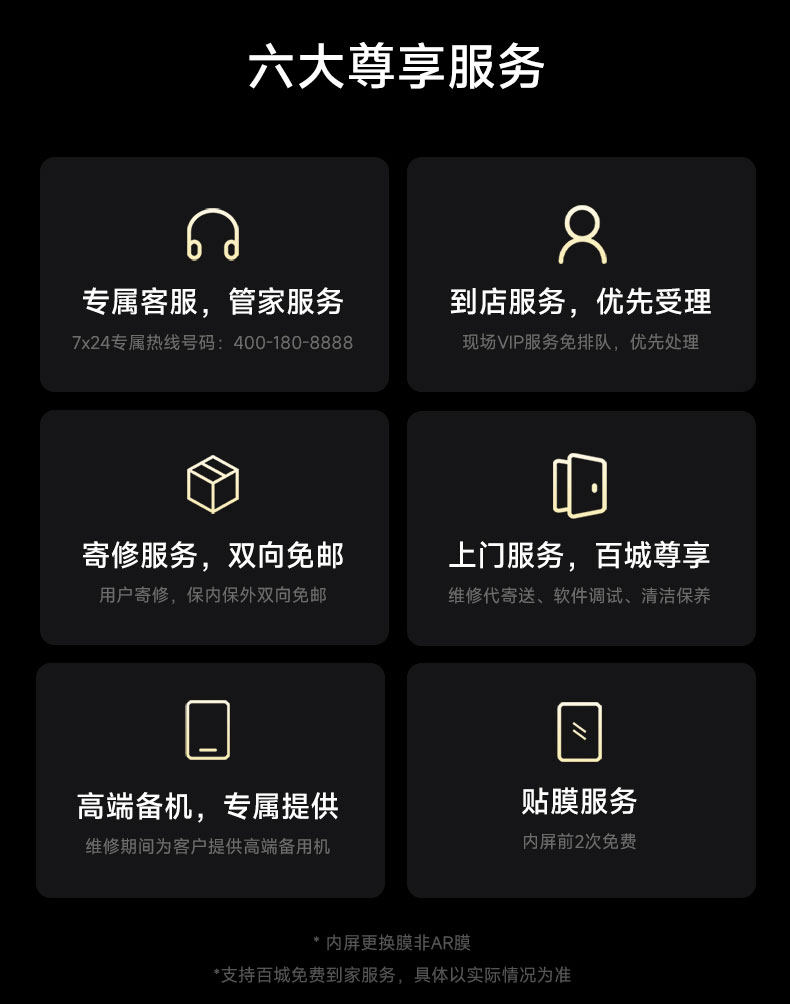 六大尊享服务

专属客服，管家服务

7x24专属热线号码：400-180-8888

到店服务，优先受理

现场VIP服务免排队，优先处理

寄修服务，双向免邮

用户寄修，保内保外双向免邮

上门服务，百城尊享

维修代寄送、软件调试、清洁保养

高端备机，专属提供

维修期间为客户提供高端备用机

贴膜服务

内屏前2次免费

* 内屏更换膜非AR膜

*支持百城免费到家服务，具体以实际情况为准