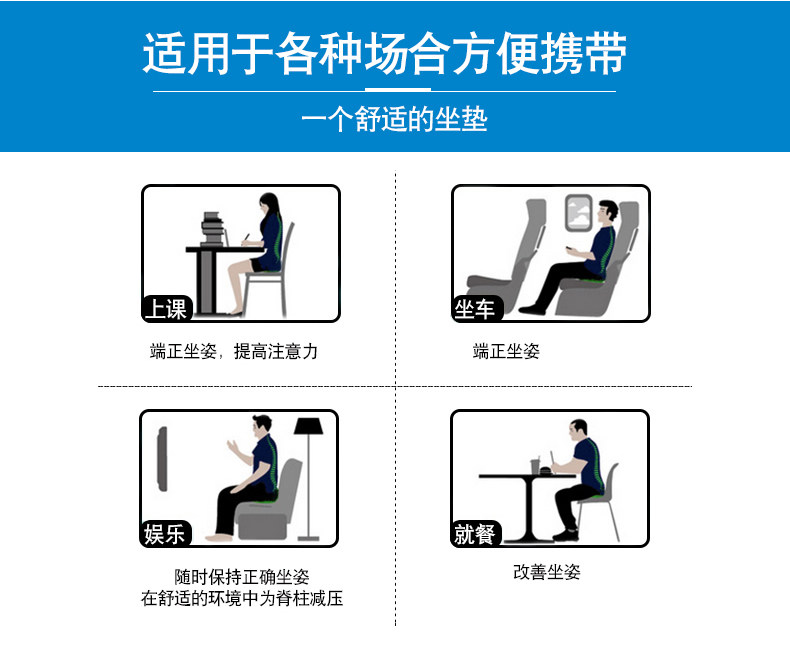 适用于各种场合方便携带

一个舒适的坐垫

上课

端正坐姿，提高注意力

坐车

端正坐姿

娱乐

随时保持正确坐姿
在舒适的环境中为脊柱减压

就餐

改善坐姿