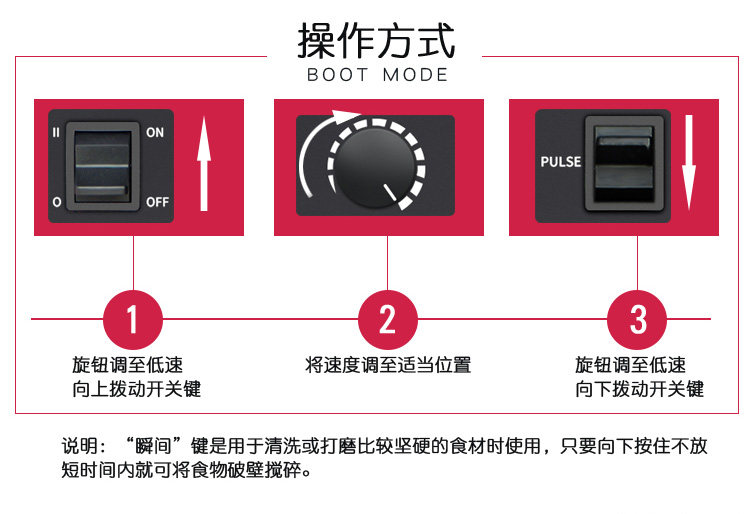 操作方式
BOOT MODE

II
ON
O
OFF

PULSE

1
旋钮调至低速
向上拨动开关键

2
将速度调至适当位置

3
旋钮调至低速
向下拨动开关键

说明：“瞬间”键是用于清洗或打磨比较坚硬的食材时使用，只要向下按住不放短时间内就可将食物破壁搅碎。