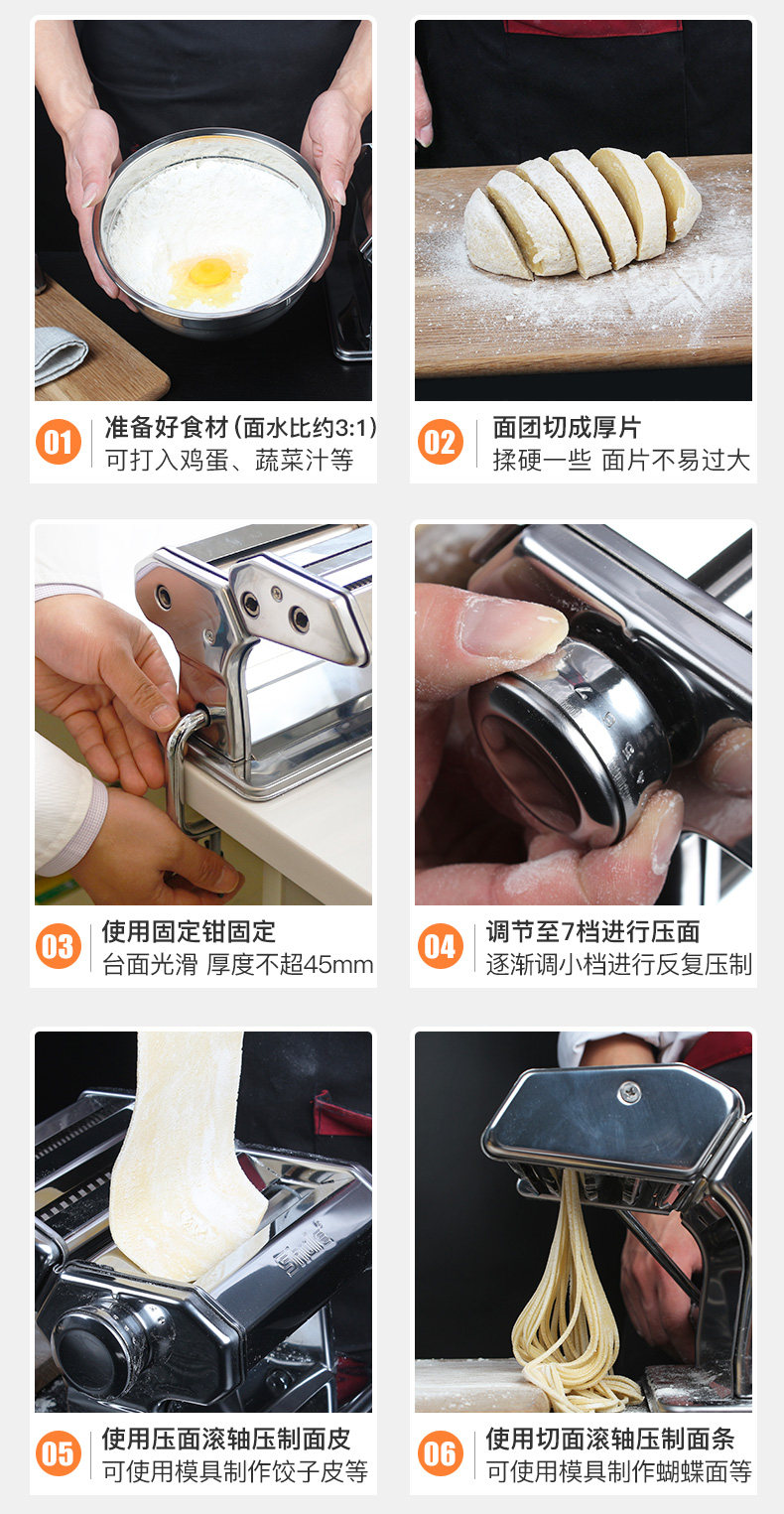 01 准备好食材(面水比约3:1)
可打入鸡蛋、蔬菜汁等

02 面团切成厚片
揉硬一些 面片不易过大

03 使用固定钳固定
台面光滑 厚度不超45mm

04 调节至7档进行压面
逐渐调小档进行反复压制

05 使用压面滚轴压制面皮
可使用模具制作饺子皮等

06 使用切面滚轴压制面条
可使用模具制作蝴蝶面等