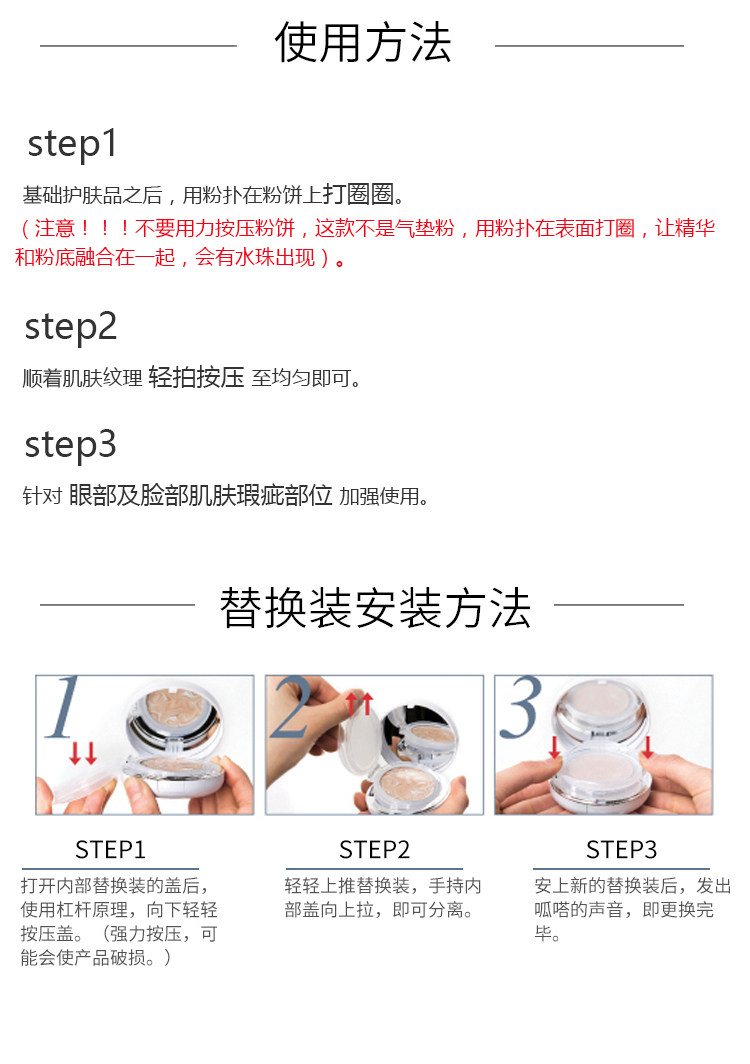 使用方法

step1

基础护肤品之后，用粉扑在粉饼上打圈圈。

（注意！！！不要用力按压粉饼，这款不是气垫粉，用粉扑在表面打圈，让精华和粉底融合在一起，会有水珠出现）。

step2

顺着肌肤纹理 轻拍按压 至均匀即可。

step3

针对 眼部及脸部肌肤瑕疵部位 加强使用。

替换装安装方法

1

2

3

STEP1

打开内部替换装的盖后，使用杠杆原理，向下轻轻按压盖。（强力按压，可能会使产品破损。）

STEP2

轻轻上推替换装，手持内部盖向上拉，即可分离。

STEP3

安上新的替换装后，发出呱嗒的声音，即更换完毕。