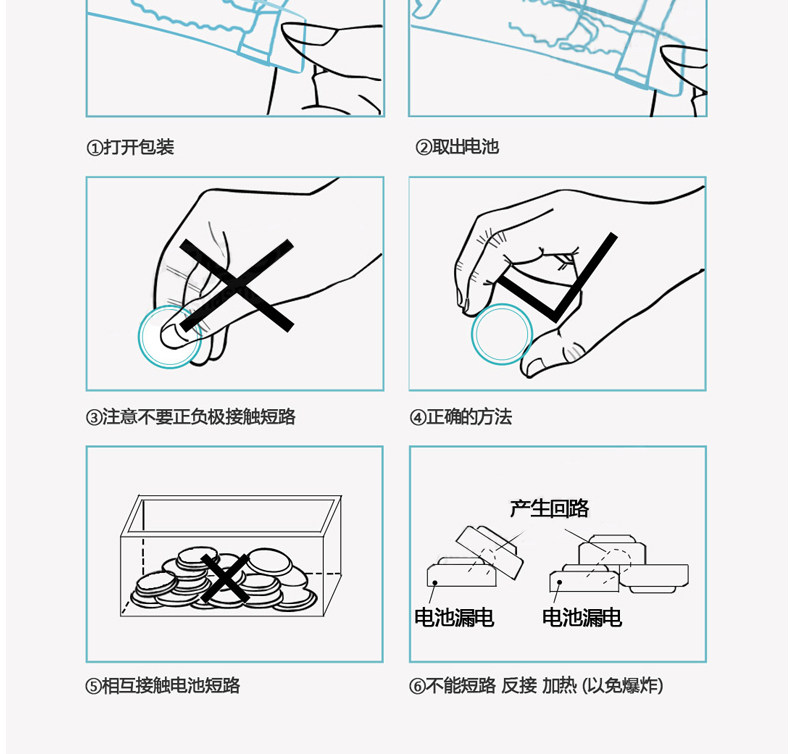 ①打开包装

②取出电池

③注意不要正负极接触短路

④正确的方法

⑤相互接触电池短路

产生回路

电池漏电

电池漏电

⑥不能短路 反接 加热 (以免爆炸)