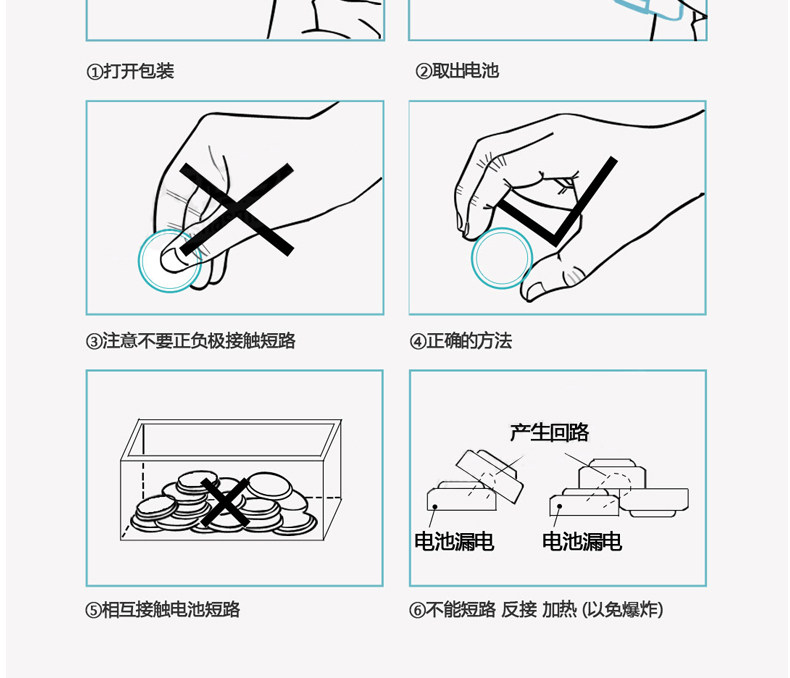 ①打开包装

②取出电池

③注意不要正负极接触短路

④正确的方法

⑤相互接触电池短路

产生回路

电池漏电

电池漏电

⑥不能短路 反接 加热 (以免爆炸)