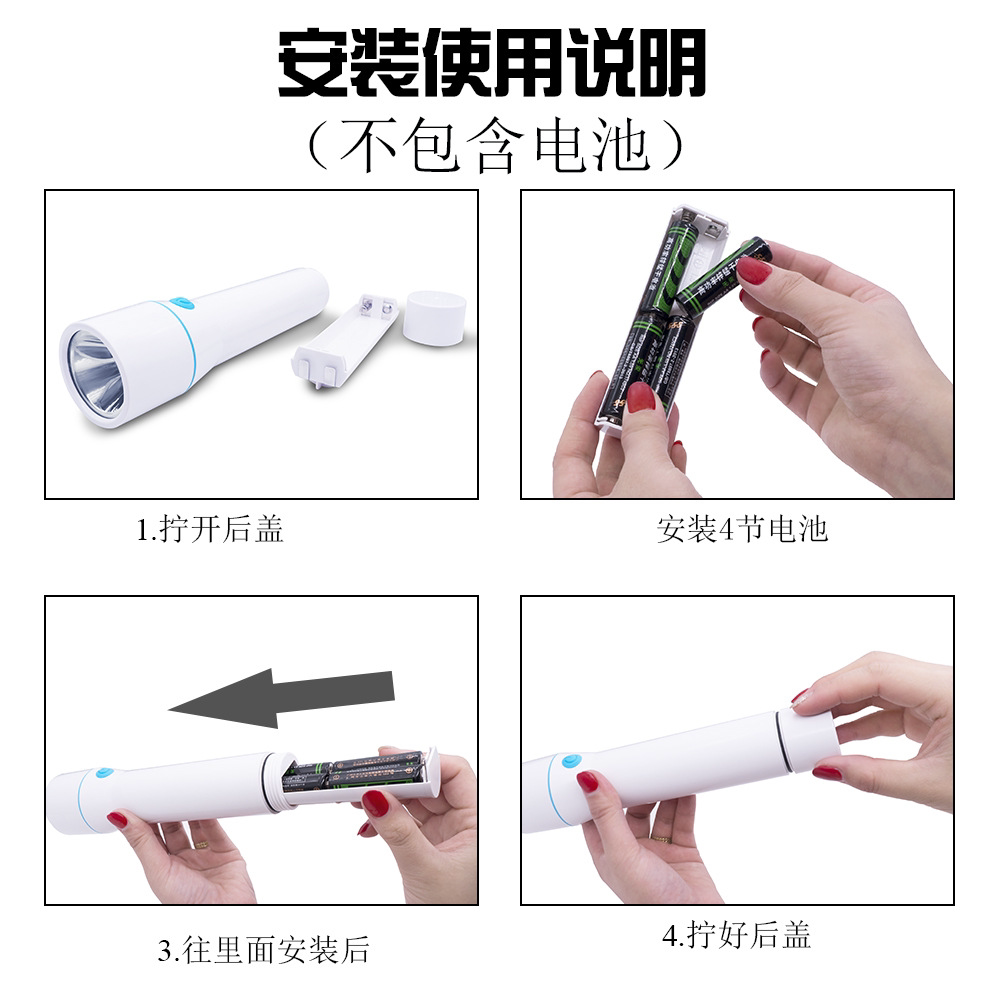 安装使用说明
（不包含电池）

1.拧开后盖

安装4节电池

3.往里面安装后

4.拧好后盖