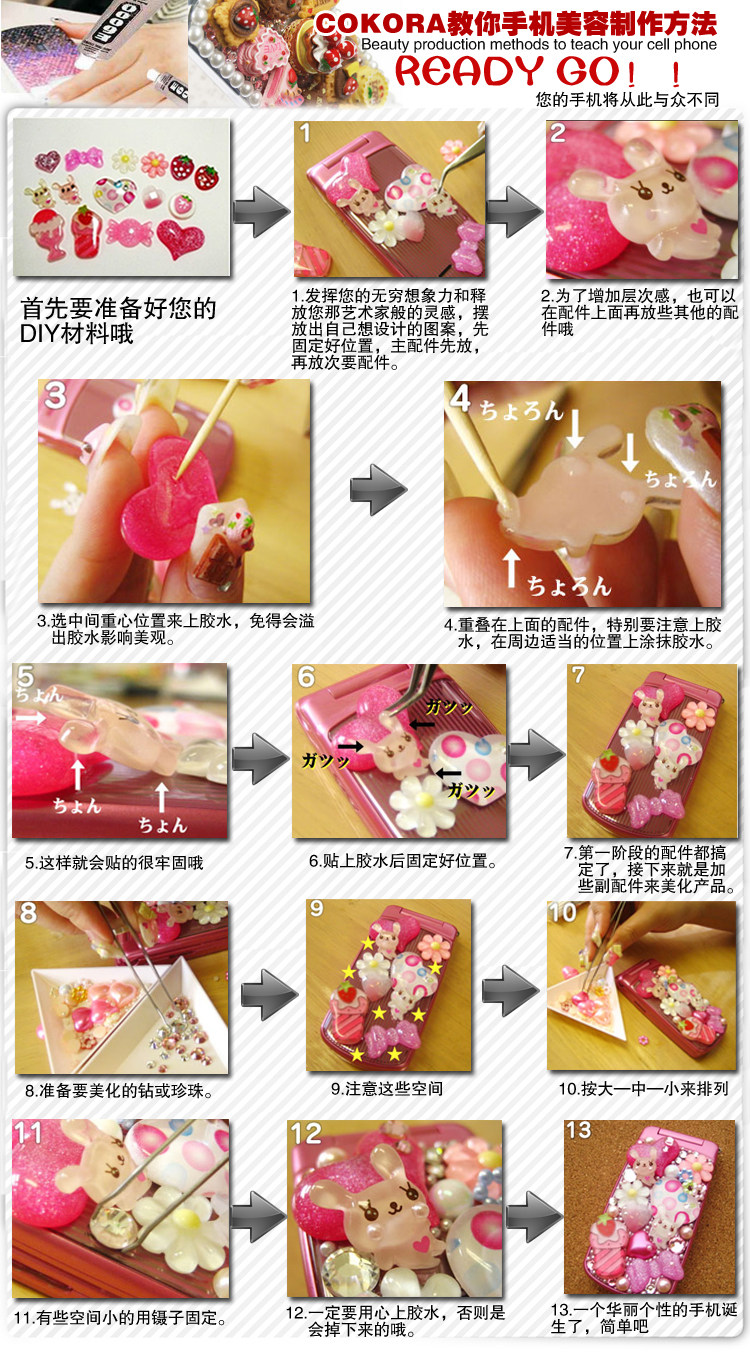 COKORA教你手机美容制作方法
Beauty production methods to teach your cell phone
READY GO！！
您的手机将从此与众不同

首先要准备好您的DIY材料哦

1
1.发挥您的无穷想象力和释放您那艺术家般的灵感，摆放出自己想设计的图案，先固定好位置，主配件先放，再放次要配件。

2
2.为了增加层次感，也可以在配件上面再放些其他的配件哦

3
3.选中间重心位置来上胶水，免得会溢出胶水影响美观。

4
ちょろん
ちょろん
ちょろん
4.重叠在上面的配件，特别要注意上胶水，在周边适当的位置上涂抹胶水。

5
ちょん
ちょん
ちょん
5.这样就会贴的很牢固哦

6
ガツッ
ガツッ
ガツッ
6.贴上胶水后固定好位置。

7
7.第一阶段的配件都搞定了，接下来就是加些副配件来美化产品。

8
8.准备要美化的钻或珍珠。

9
9.注意这些空间

10
10.按大—中—小来排列

11
11.有些空间小的用镊子固定。

12
12.一定要用心上胶水，否则是会掉下来的哦。

13
13.一个华丽个性的手机诞生了，简单吧