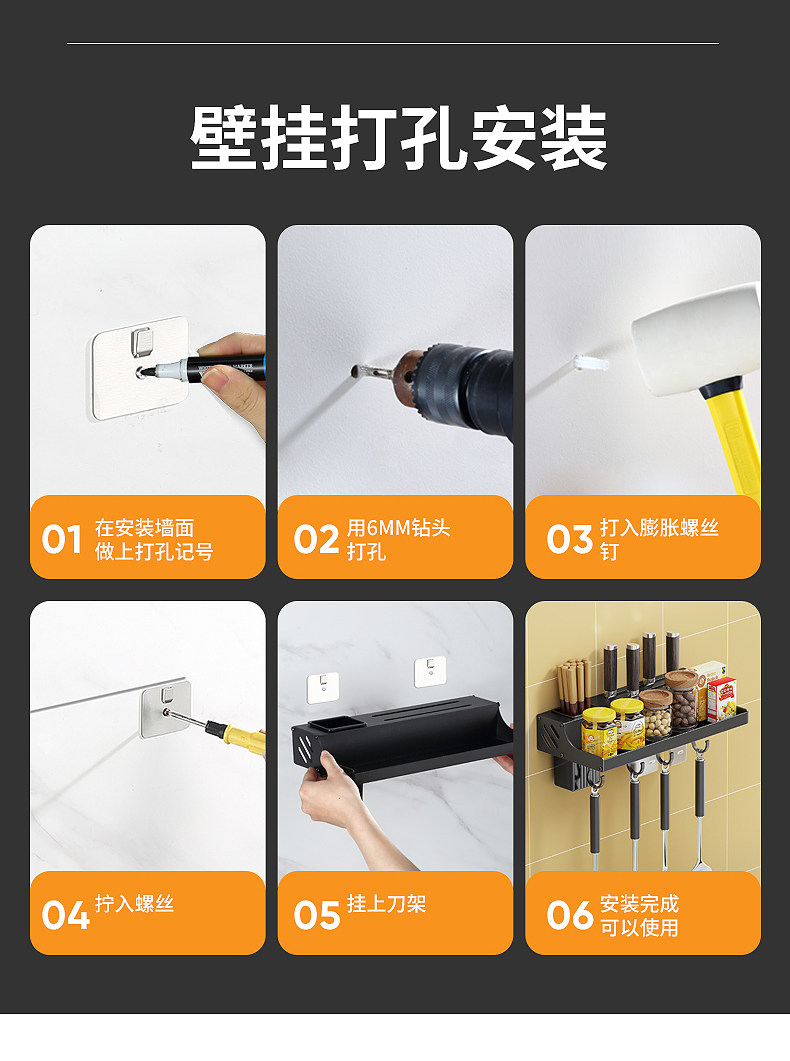 壁挂打孔安装

01 在安装墙面做上打孔记号

02 用6MM钻头打孔

03 打入膨胀螺丝钉

04 拧入螺丝

05 挂上刀架

06 安装完成可以使用