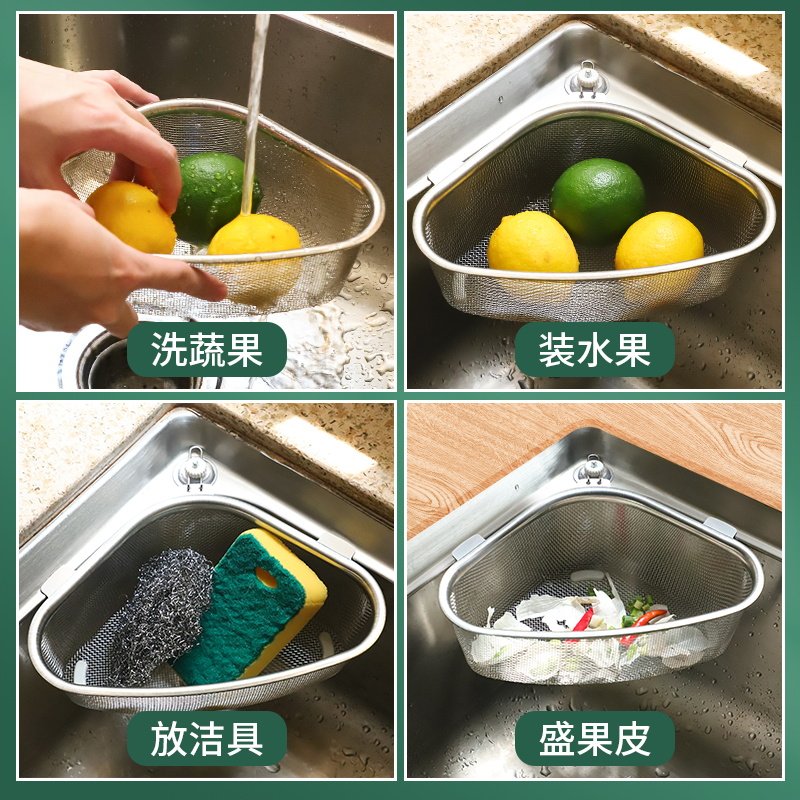 洗蔬果

装水果

放洁具

盛果皮