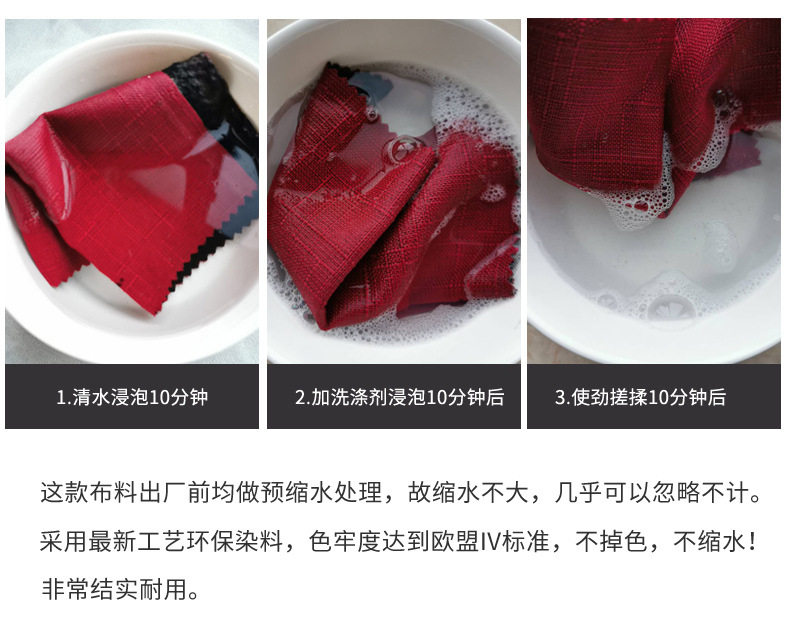 1.清水浸泡10分钟

2.加洗涤剂浸泡10分钟后

3.使劲搓揉10分钟后

这款布料出厂前均做预缩水处理，故缩水不大，几乎可以忽略不计。采用最新工艺环保染料，色牢度达到欧盟IV标准，不掉色，不缩水！非常结实耐用。