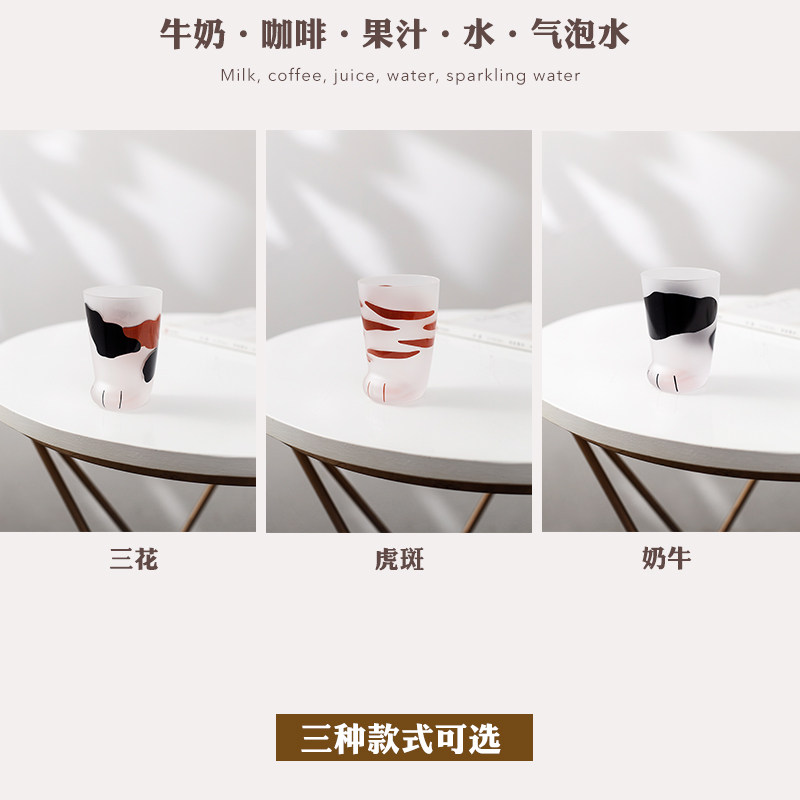 牛奶 · 咖啡 · 果汁 · 水 · 气泡水

Milk, coffee, juice, water, sparkling water

三花

虎斑

奶牛

三种款式可选