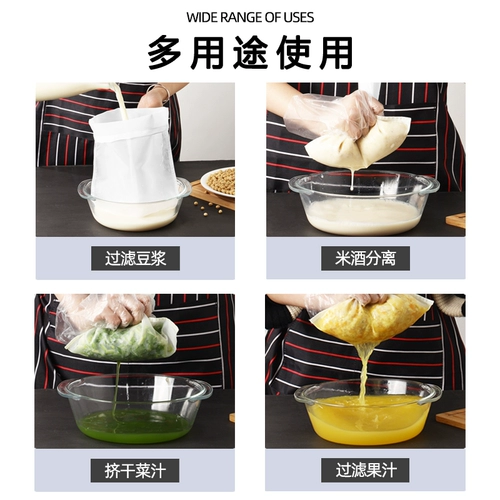 WIDE RANGE OF USES
多用途使用

过滤豆浆

米酒分离

挤干菜汁

过滤果汁