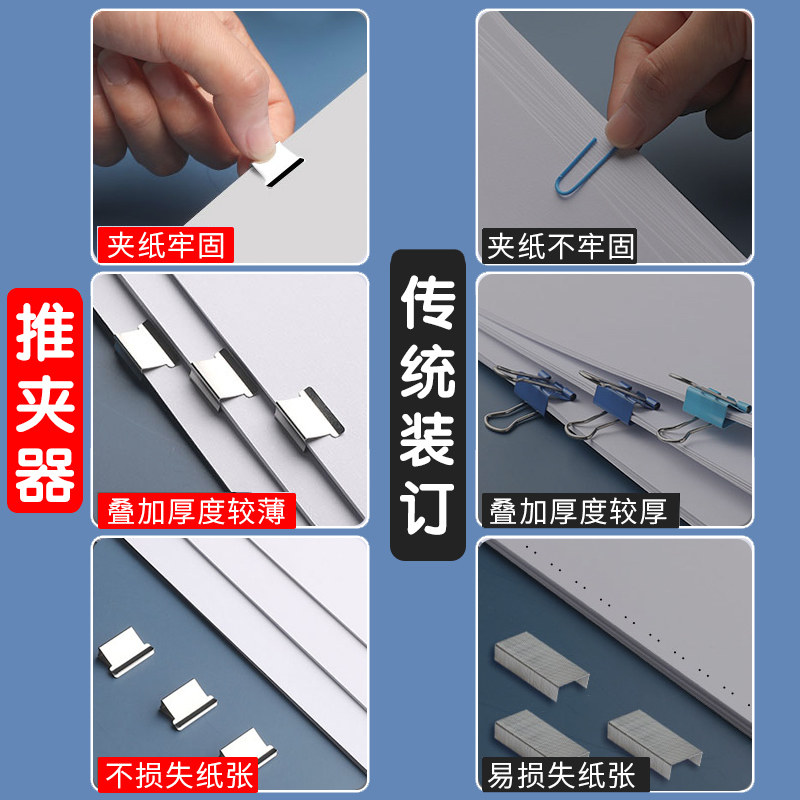 推夹器

夹纸牢固

叠加厚度较薄

不损失纸张

传统装订

夹纸不牢固

叠加厚度较厚

易损失纸张