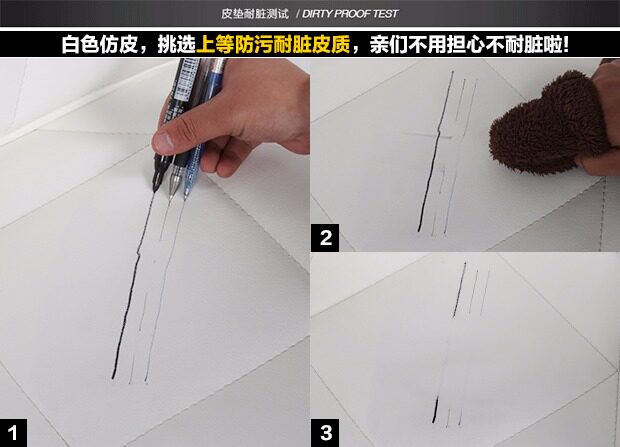 皮垫耐脏测试 / DIRTY PROOF TEST

白色仿皮，挑选上等防污耐脏皮质，亲们不用担心不耐脏啦!

1

2

3