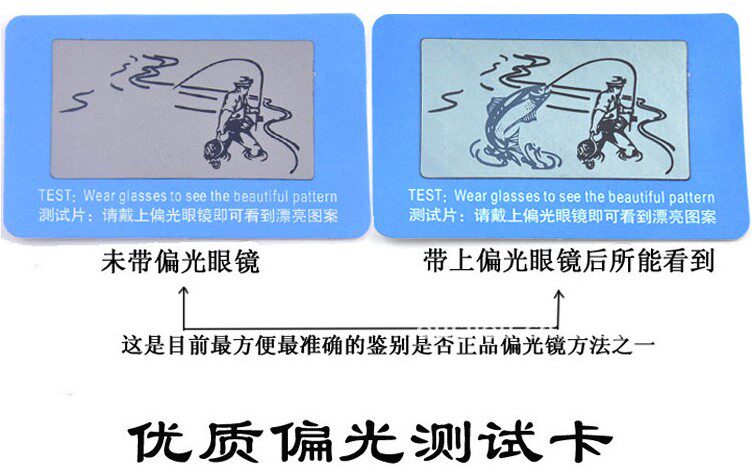 TEST: Wear glasses to see the beautiful pattern
测试片：请戴上偏光眼镜即可看到漂亮图案

TEST: Wear glasses to see the beautiful pattern
测试片：请戴上偏光眼镜即可看到漂亮图案

未带偏光眼镜

带上偏光眼镜后所能看到

这是目前最方便最准确的鉴别是否正品偏光镜方法之一

优质偏光测试卡