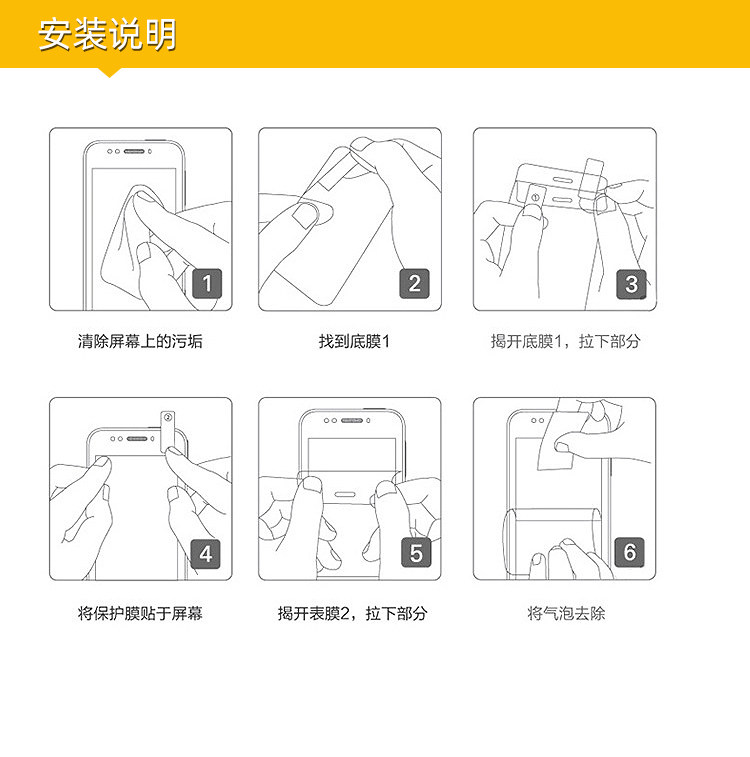 安装说明

1

清除屏幕上的污垢

2

找到底膜1

①

3

揭开底膜1，拉下部分

②

4

将保护膜贴于屏幕

5

揭开表膜2，拉下部分

6

将气泡去除