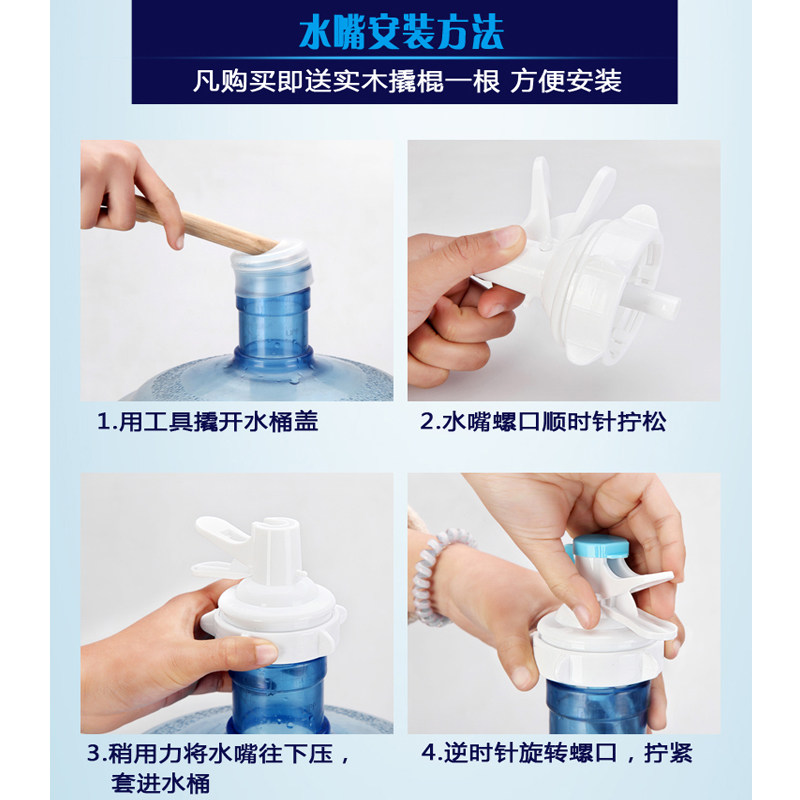 水嘴安装方法

凡购买即送实木撬棍一根 方便安装

1.用工具撬开水桶盖

2.水嘴螺口顺时针拧松

3.稍用力将水嘴往下压，套进水桶

4.逆时针旋转螺口，拧紧