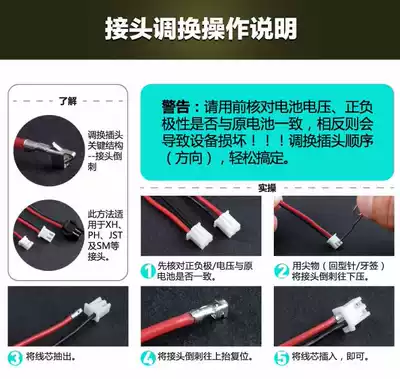 接头调换操作说明

了解

调换插头关键结构--接头倒刺

此方法适用于XH、PH、JST及SM等接头。

警告：请用前核对电池电压、正负极性是否与原电池一致，相反则会导致设备损坏！！！调换插头顺序（方向），轻松搞定。

实操

1 先核对正负极/电压与原电池是否一致。

2 用尖物（回型针/牙签）将接头倒刺往下压。

3 将线芯抽出。

4 将接头倒刺往上抬复位。

5 将线芯插入，即可。