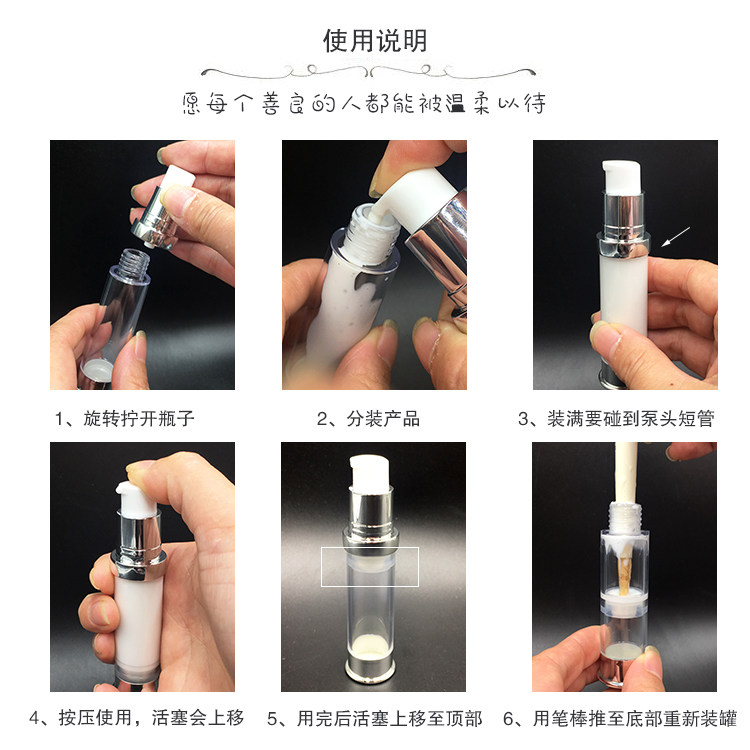 使用说明

愿每个善良的人都能被温柔以待

1、旋转拧开瓶子

2、分装产品

3、装满要碰到泵头短管

4、按压使用，活塞会上移

5、用完后活塞上移至顶部

6、用笔棒推至底部重新装罐