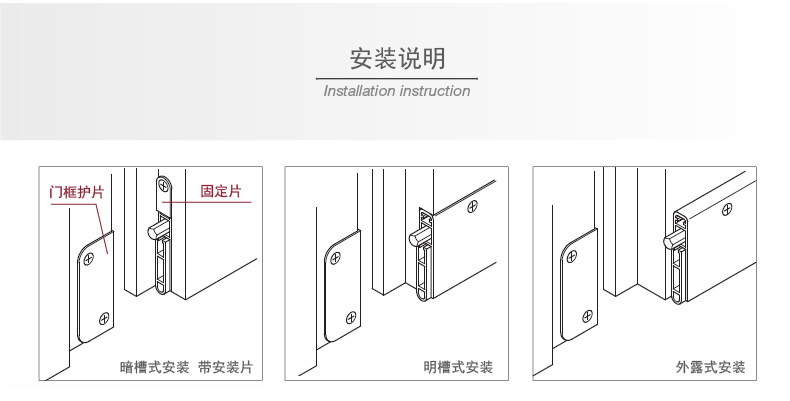 安装说明
Installation instruction

门框护片
固定片
暗槽式安装 带安装片

明槽式安装

外露式安装