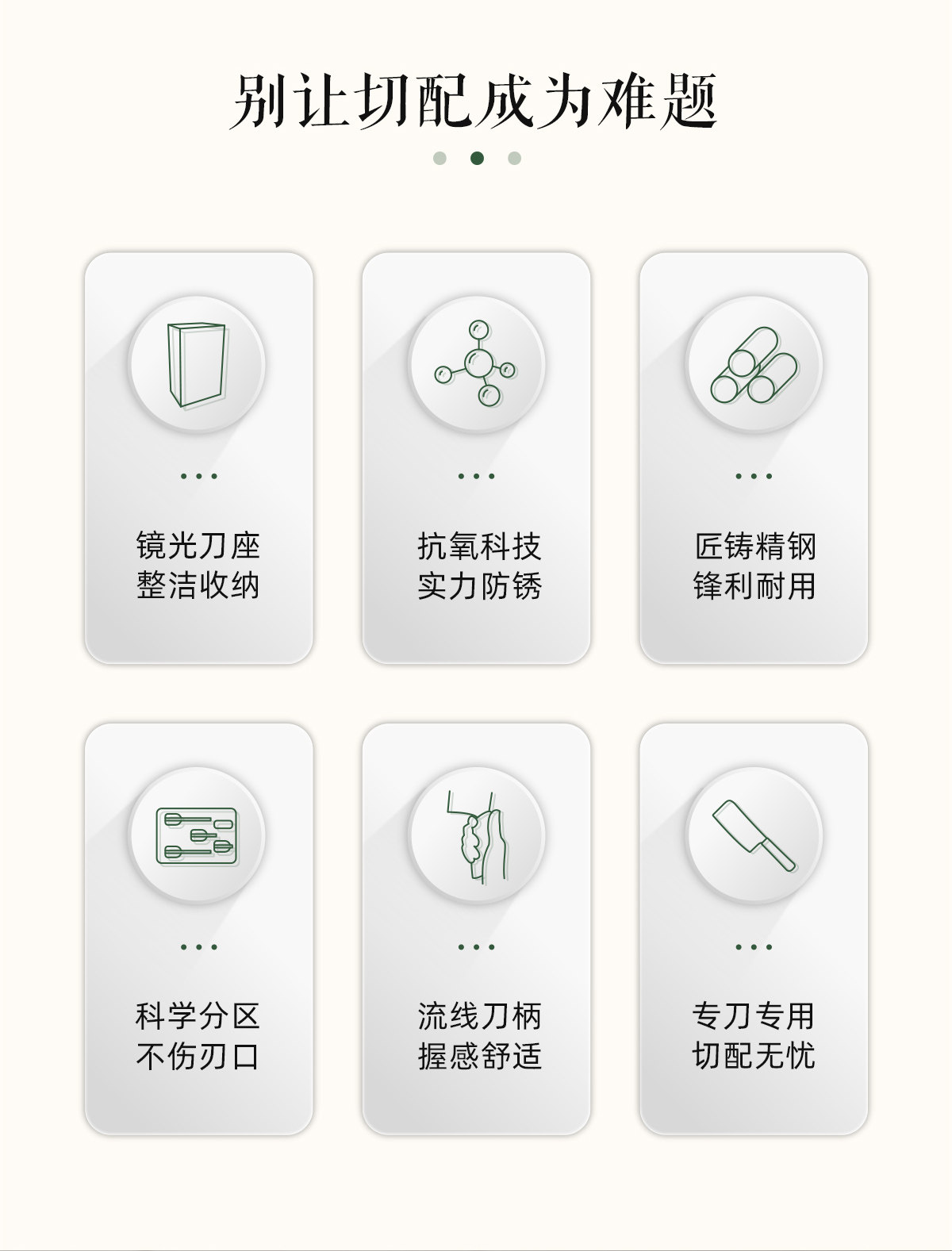 别让切配成为难题

镜光刀座
整洁收纳

抗氧科技
实力防锈

匠铸精钢
锋利耐用

科学分区
不伤刃口

流线刀柄
握感舒适

专刀专用
切配无忧