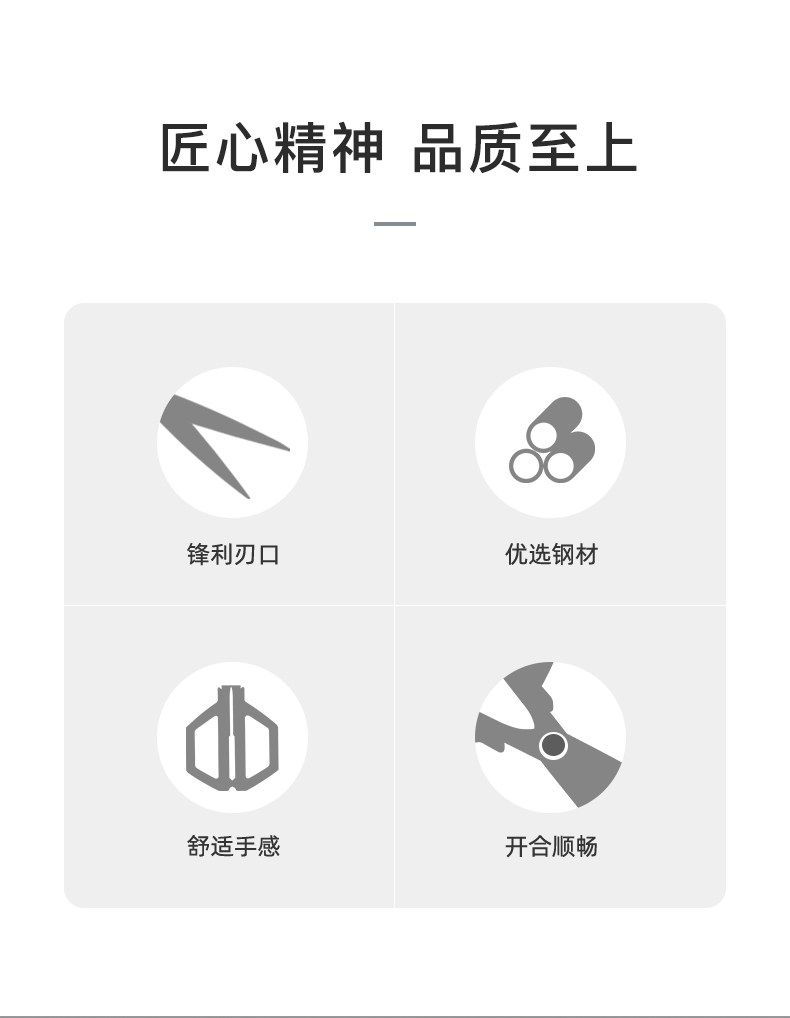 匠心精神 品质至上

锋利刃口

优选钢材

舒适手感

开合顺畅