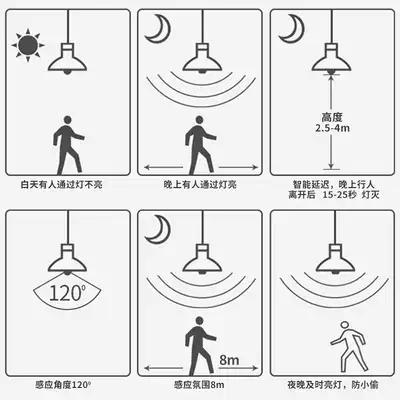 白天有人通过灯不亮

晚上有人通过灯亮

高度
2.5-4m

智能延迟，晚上行人离开后 15-25秒 灯灭

120°

感应角度120°

8m

感应氛围8m

夜晚及时亮灯，防小偷