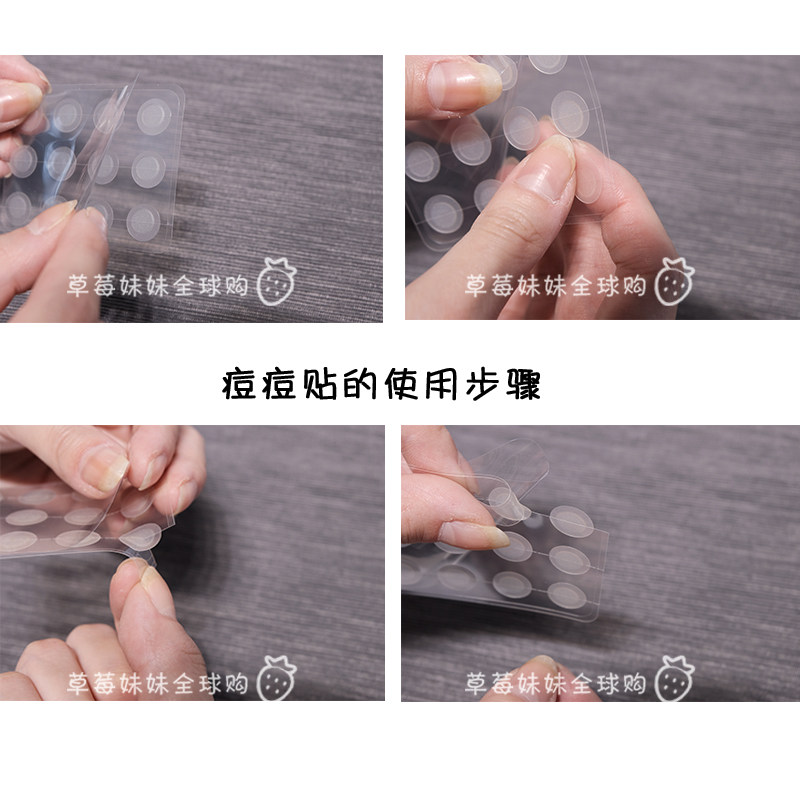 草莓妹妹全球购

草莓妹妹全球购

痘痘贴的使用步骤

草莓妹妹全球购

草莓妹妹全球购