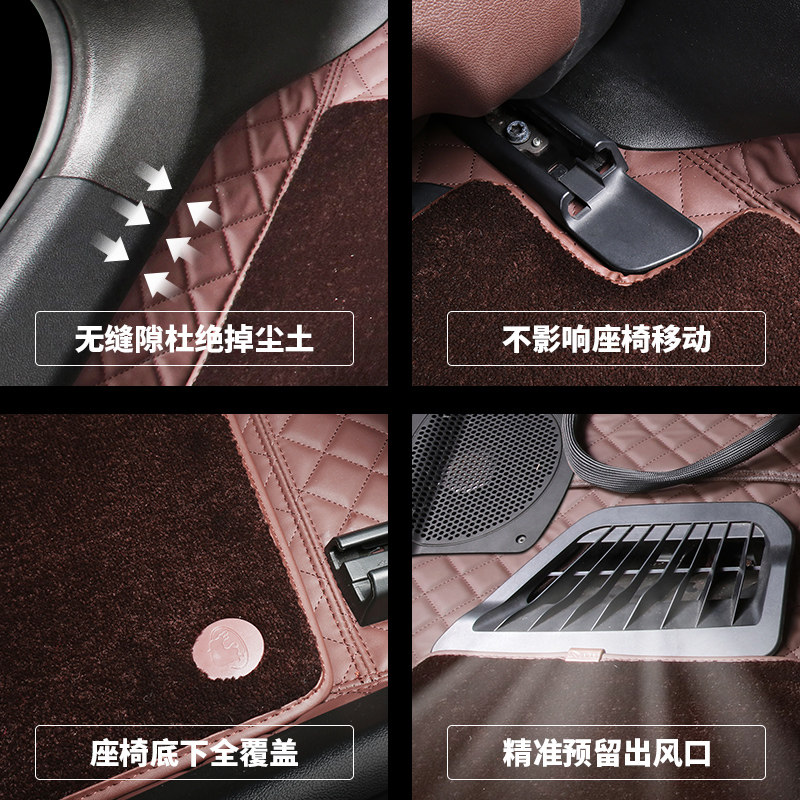 无缝隙杜绝掉尘土

不影响座椅移动

座椅底下全覆盖

精准预留出风口