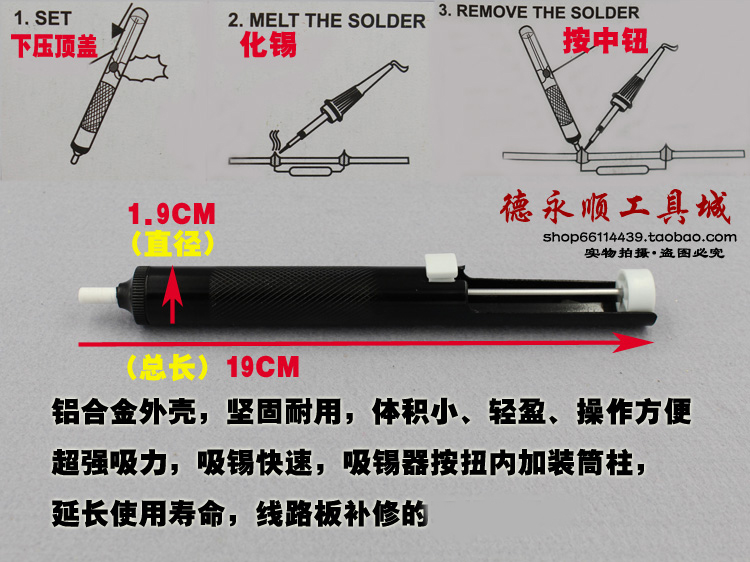 1. SET
下压顶盖

2. MELT THE SOLDER
化锡

3. REMOVE THE SOLDER
按中钮

德永顺工具城
shop66114439.taobao.com
实物拍摄·盗图必究

1.9CM
（直径）

（总长）19CM

铝合金外壳，坚固耐用，体积小、轻盈、操作方便
超强吸力，吸锡快速，吸锡器按扭内加装筒柱，
延长使用寿命，线路板补修的