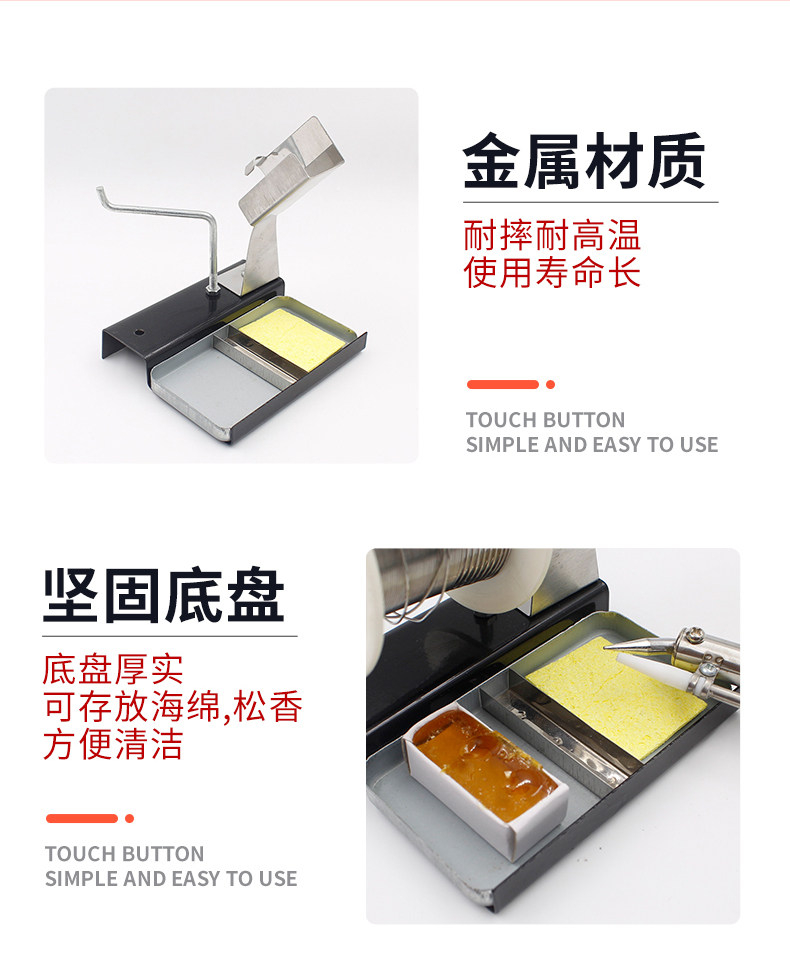 金属材质

耐摔耐高温
使用寿命长

TOUCH BUTTON
SIMPLE AND EASY TO USE

坚固底盘

底盘厚实
可存放海绵,松香
方便清洁

TOUCH BUTTON
SIMPLE AND EASY TO USE