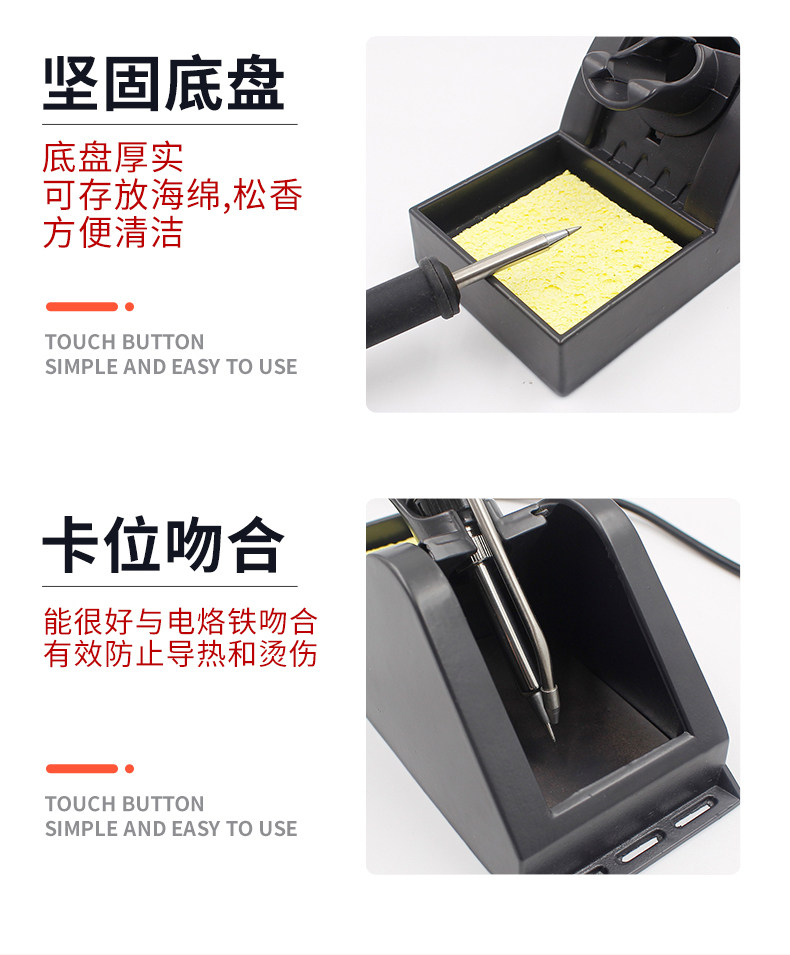 坚固底盘

底盘厚实
可存放海绵,松香
方便清洁

TOUCH BUTTON
SIMPLE AND EASY TO USE

卡位吻合

能很好与电烙铁吻合
有效防止导热和烫伤

TOUCH BUTTON
SIMPLE AND EASY TO USE