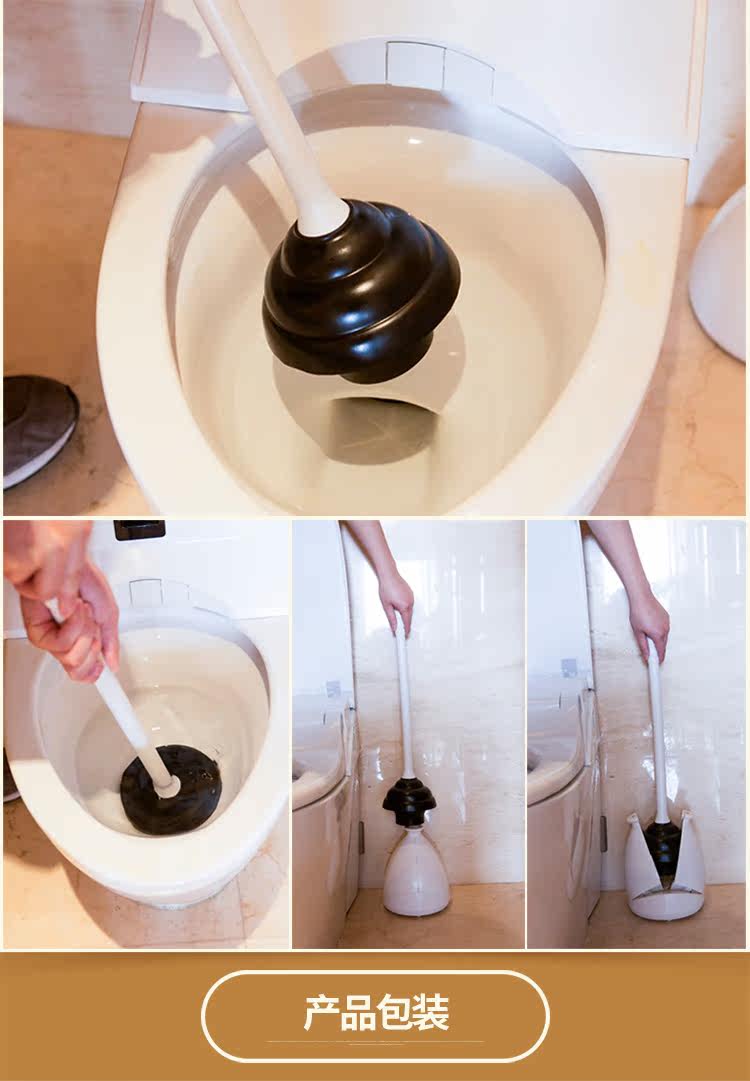 产品包装