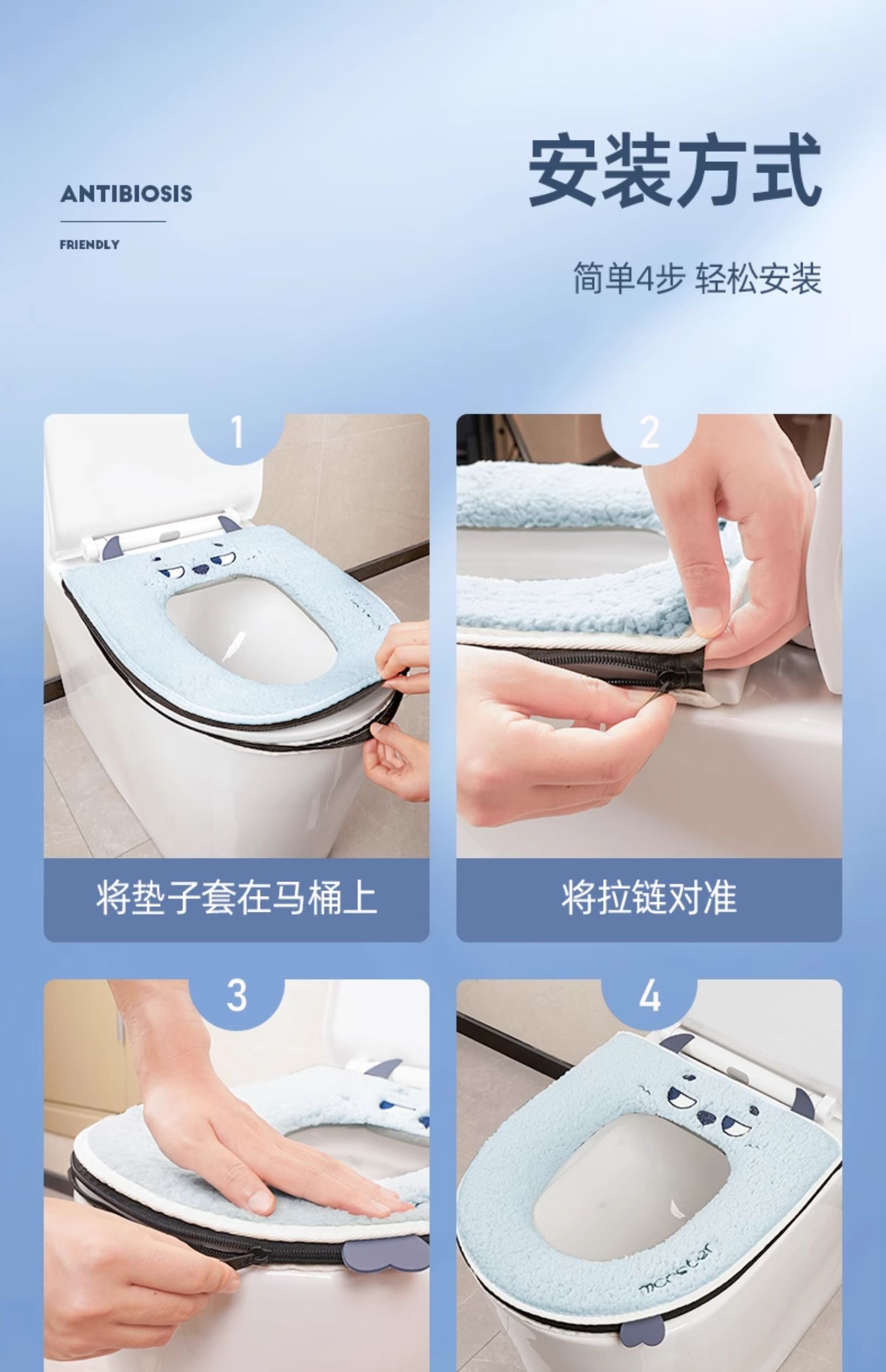 ANTIBIOSIS

FRIENDLY

安装方式

简单4步 轻松安装

1

将垫子套在马桶上

2

将拉链对准

3

4

monster