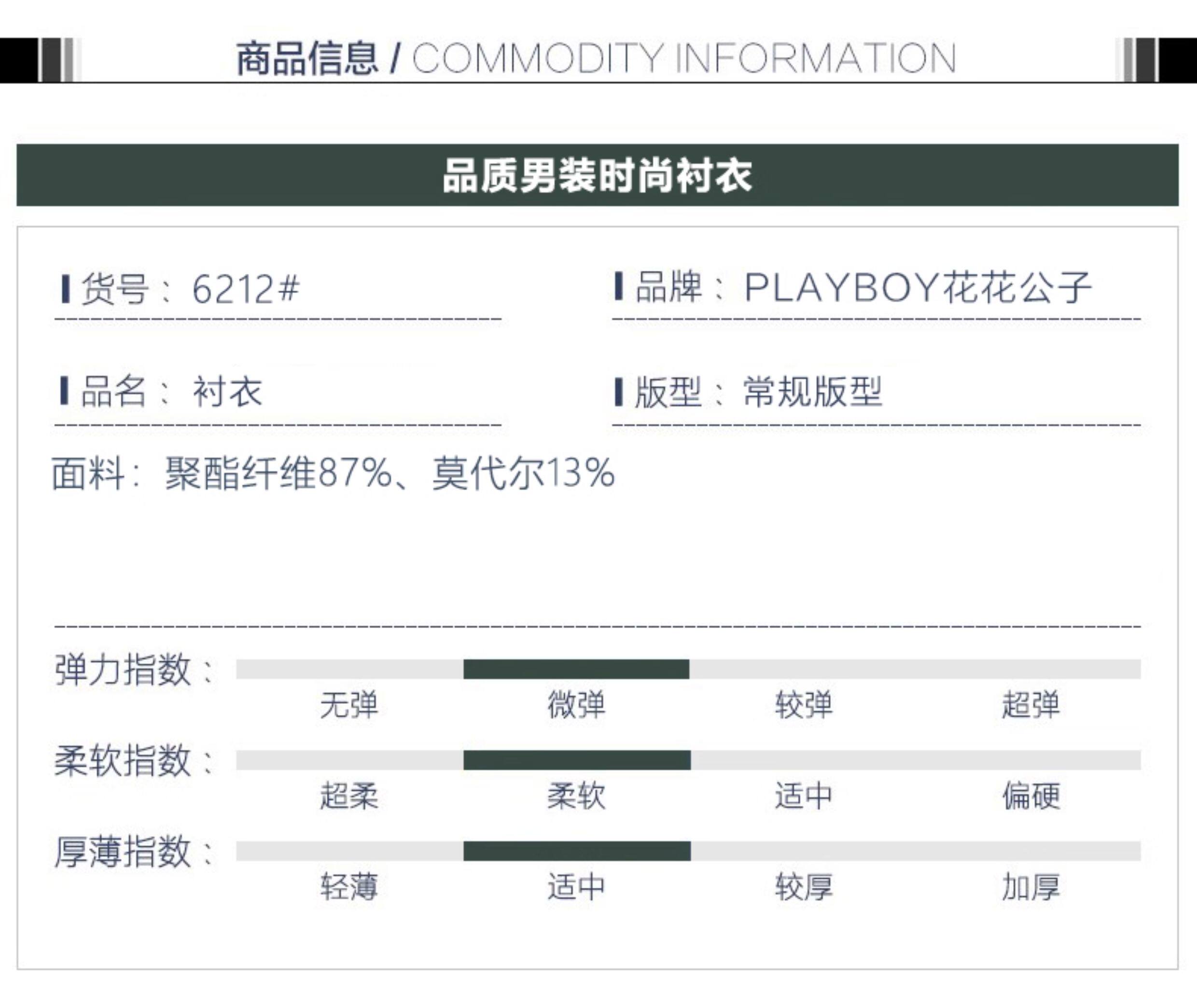 商品信息 / COMMODITY INFORMATION

品质男装时尚衬衣

货号：6212#

品牌：PLAYBOY花花公子

品名：衬衣

版型：常规版型

面料：聚酯纤维87%、莫代尔13%

弹力指数：
无弹 微弹 较弹 超弹

柔软指数：
超柔 柔软 适中 偏硬

厚薄指数：
轻薄 适中 较厚 加厚