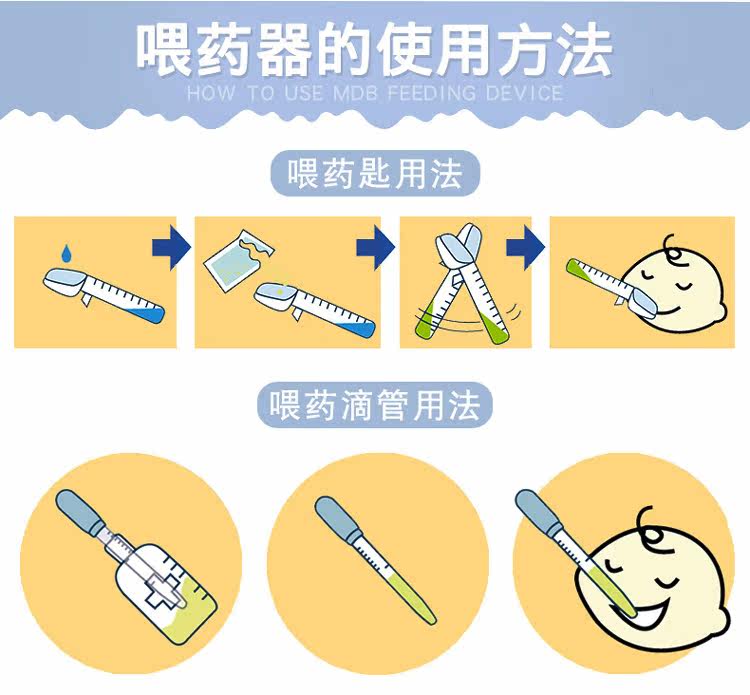 喂药器的使用方法
HOW TO USE MDB FEEDING DEVICE

喂药匙用法

喂药滴管用法