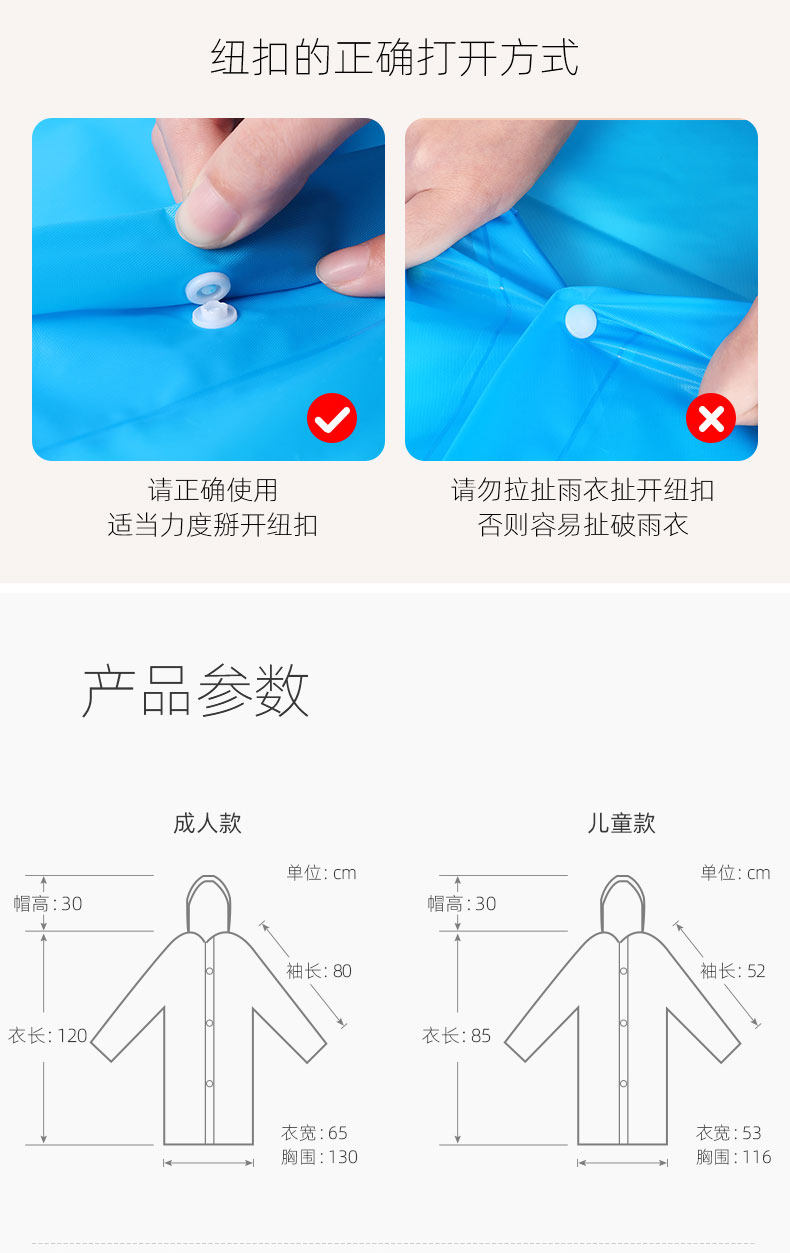 纽扣的正确打开方式

请正确使用
适当力度掰开纽扣

请勿拉扯雨衣扯开纽扣
否则容易扯破雨衣

产品参数

成人款

单位: cm

帽高: 30

袖长: 80

衣长: 120

衣宽: 65
胸围: 130

儿童款

单位: cm

帽高: 30

袖长: 52

衣长: 85

衣宽: 53
胸围: 116