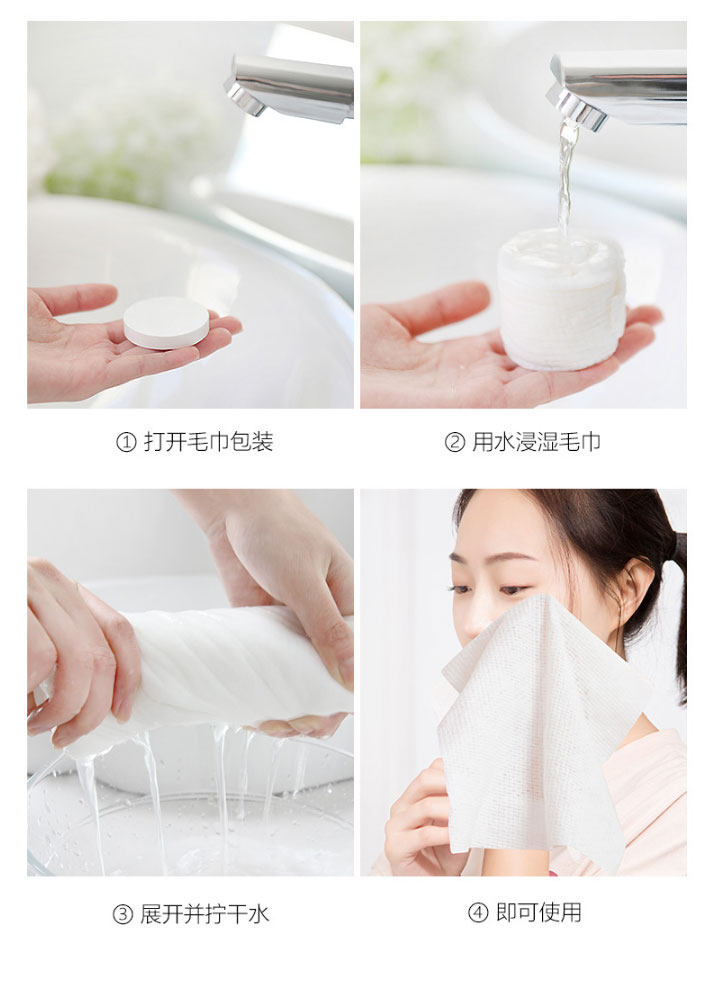 ① 打开毛巾包装

② 用水浸湿毛巾

③ 展开并拧干水

④ 即可使用