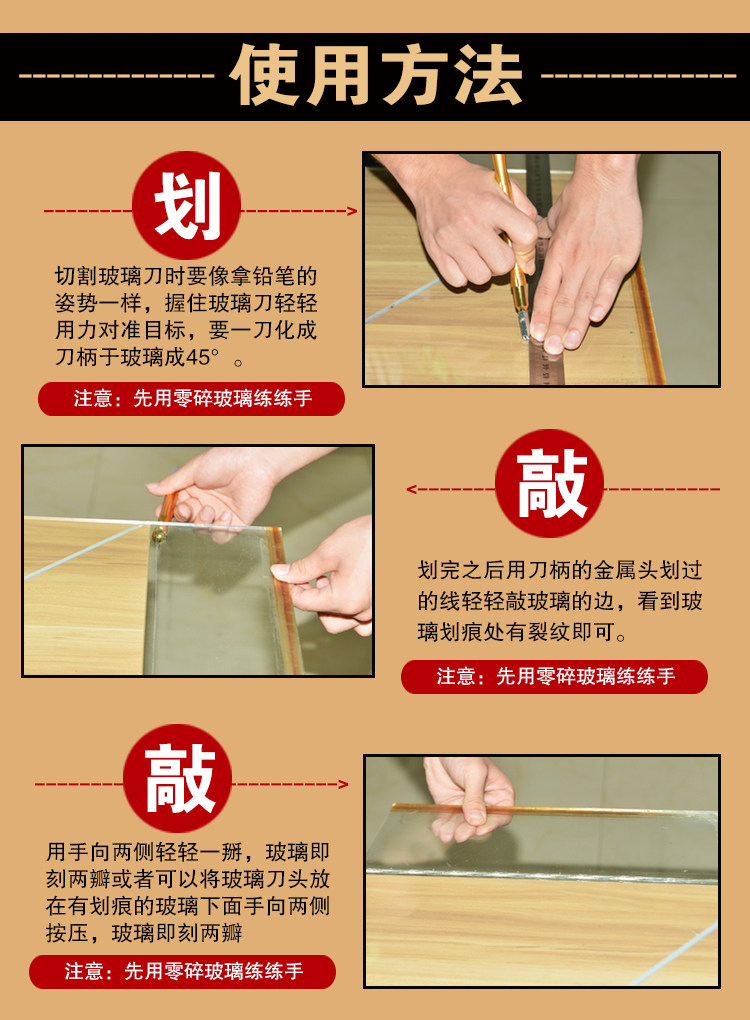 使用方法

划

切割玻璃刀时要像拿铅笔的姿势一样，握住玻璃刀轻轻用力对准目标，要一刀化成刀柄于玻璃成45°。

注意：先用零碎玻璃练练手

敲

划完之后用刀柄的金属头划过的线轻轻敲玻璃的边，看到玻璃划痕处有裂纹即可。

注意：先用零碎玻璃练练手

敲

用手向两侧轻轻一掰，玻璃即刻两瓣或者可以将玻璃刀头放在有划痕的玻璃下面手向两侧按压，玻璃即刻两瓣

注意：先用零碎玻璃练练手