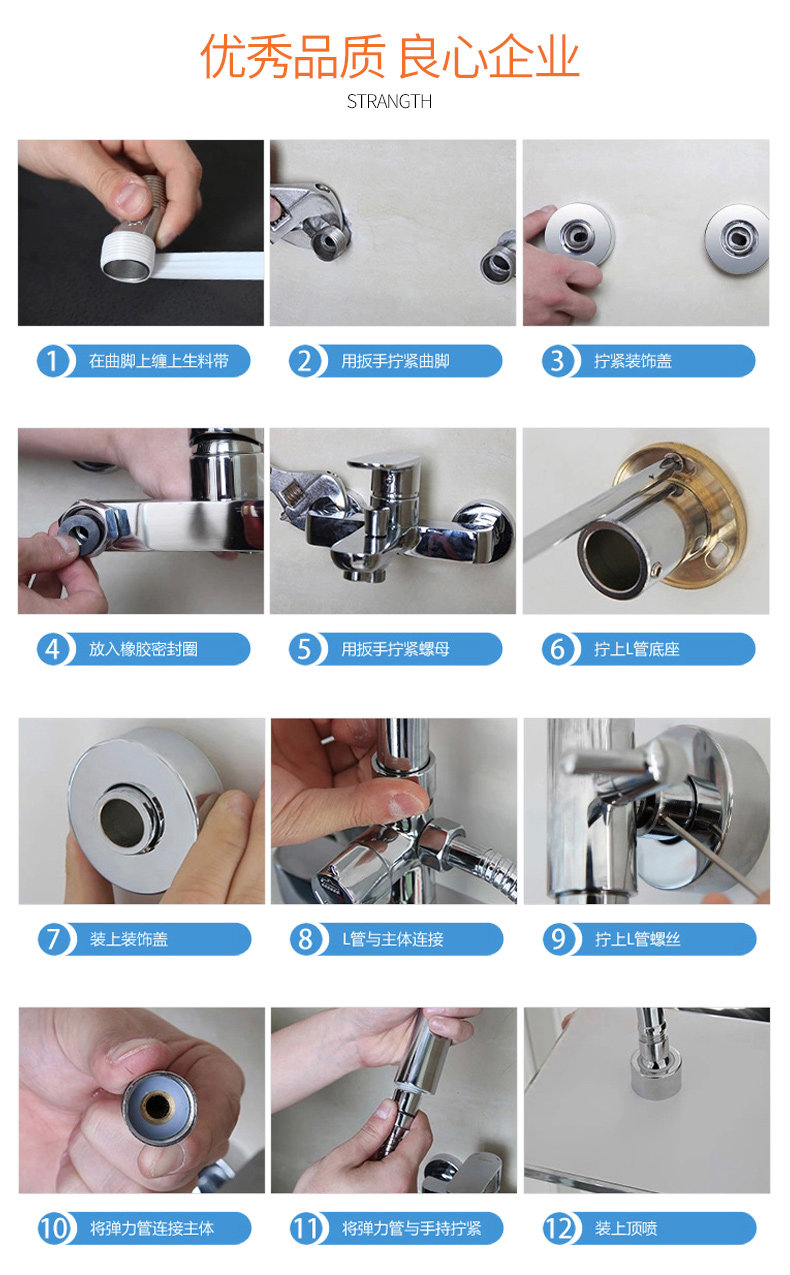 优秀品质 良心企业

STRANGTH

1 在曲脚上缠上生料带

2 用扳手拧紧曲脚

3 拧紧装饰盖

4 放入橡胶密封圈

5 用扳手拧紧螺母

6 拧上L管底座

7 装上装饰盖

8 L管与主体连接

9 拧上L管螺丝

10 将弹力管连接主体

11 将弹力管与手持拧紧

12 装上顶喷